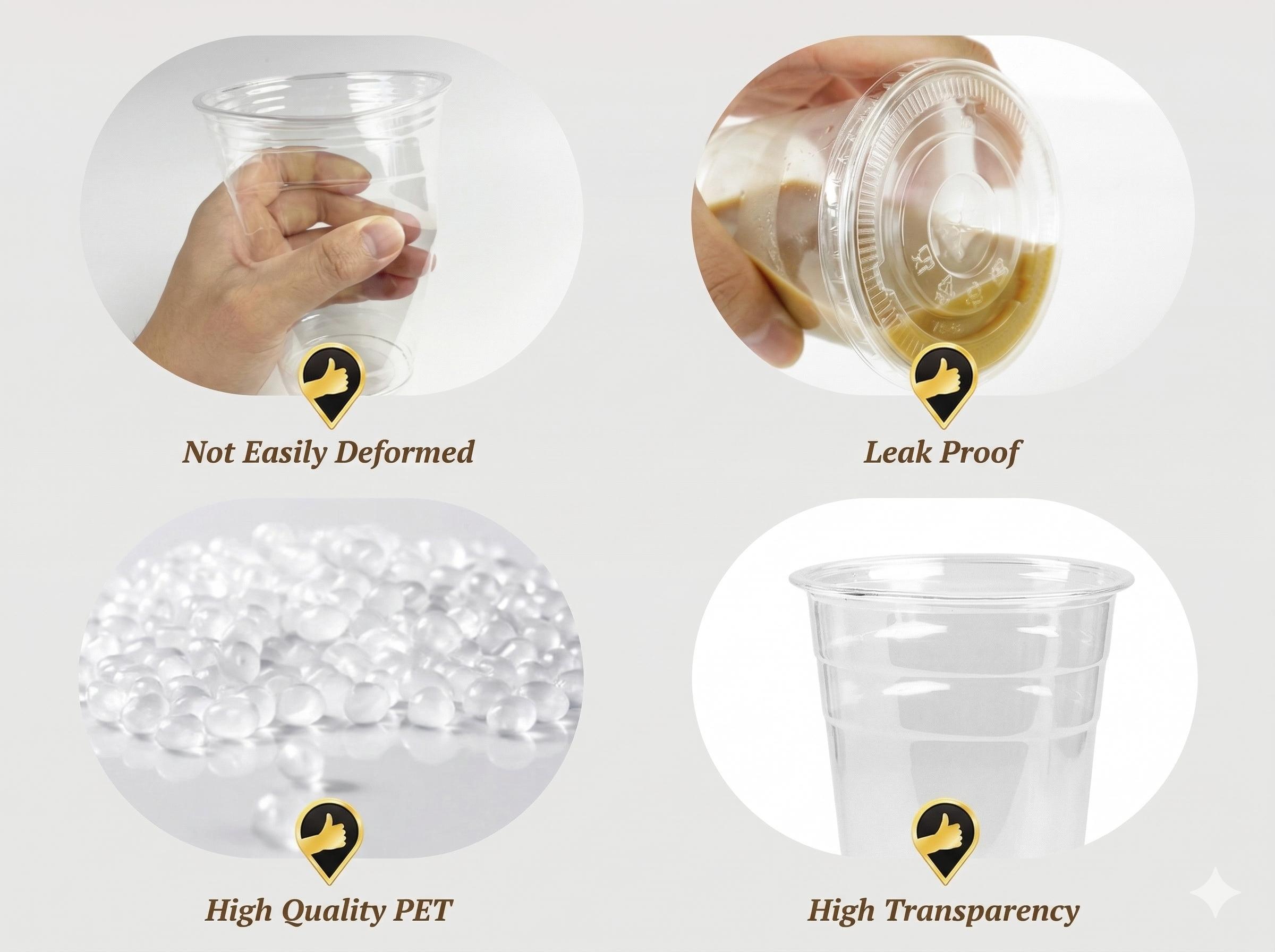 Not Easily Deformed

Leak Proof

High Quality PET

High Transparency