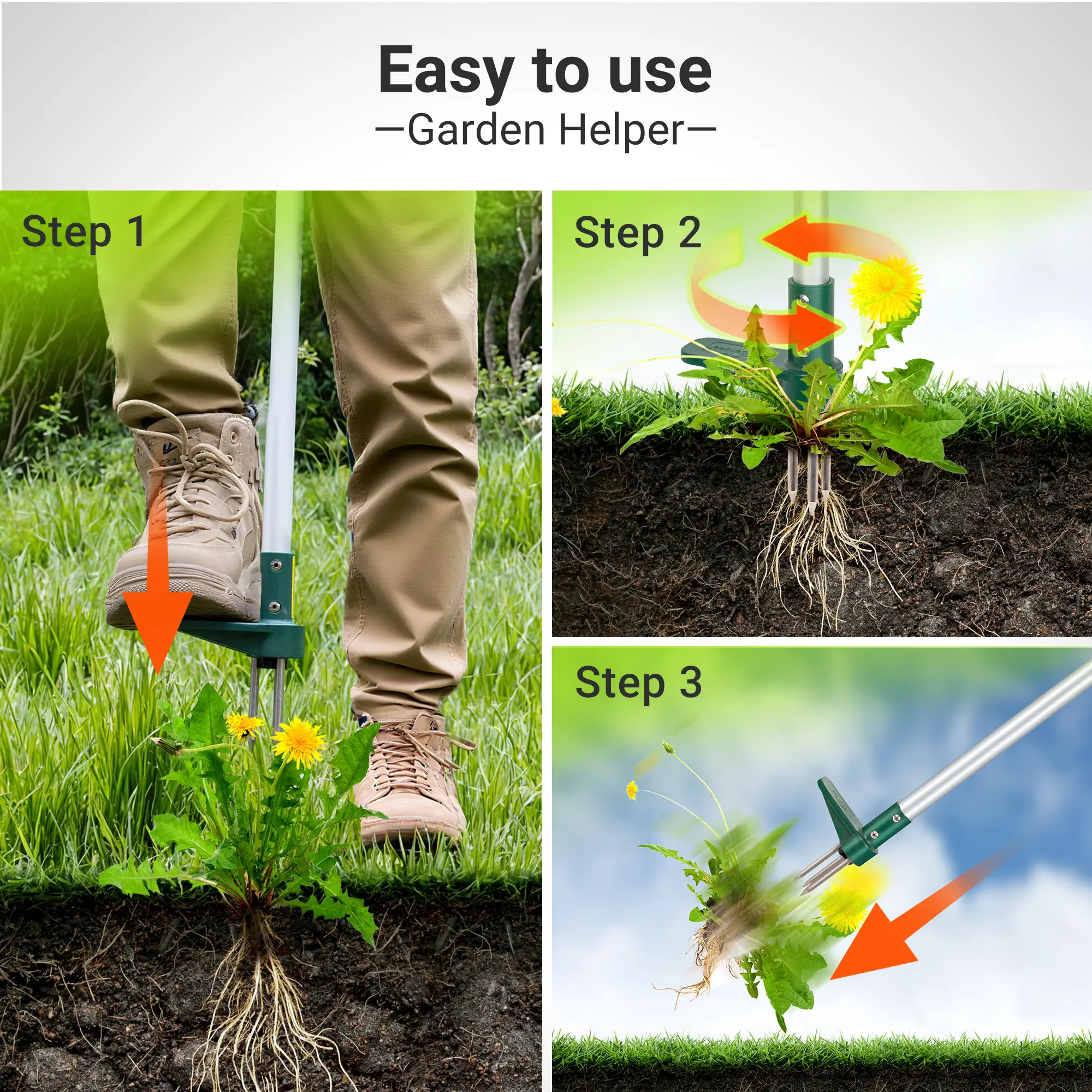 Easy to use
—Garden Helper—

Step 1

Step 2

Step 3