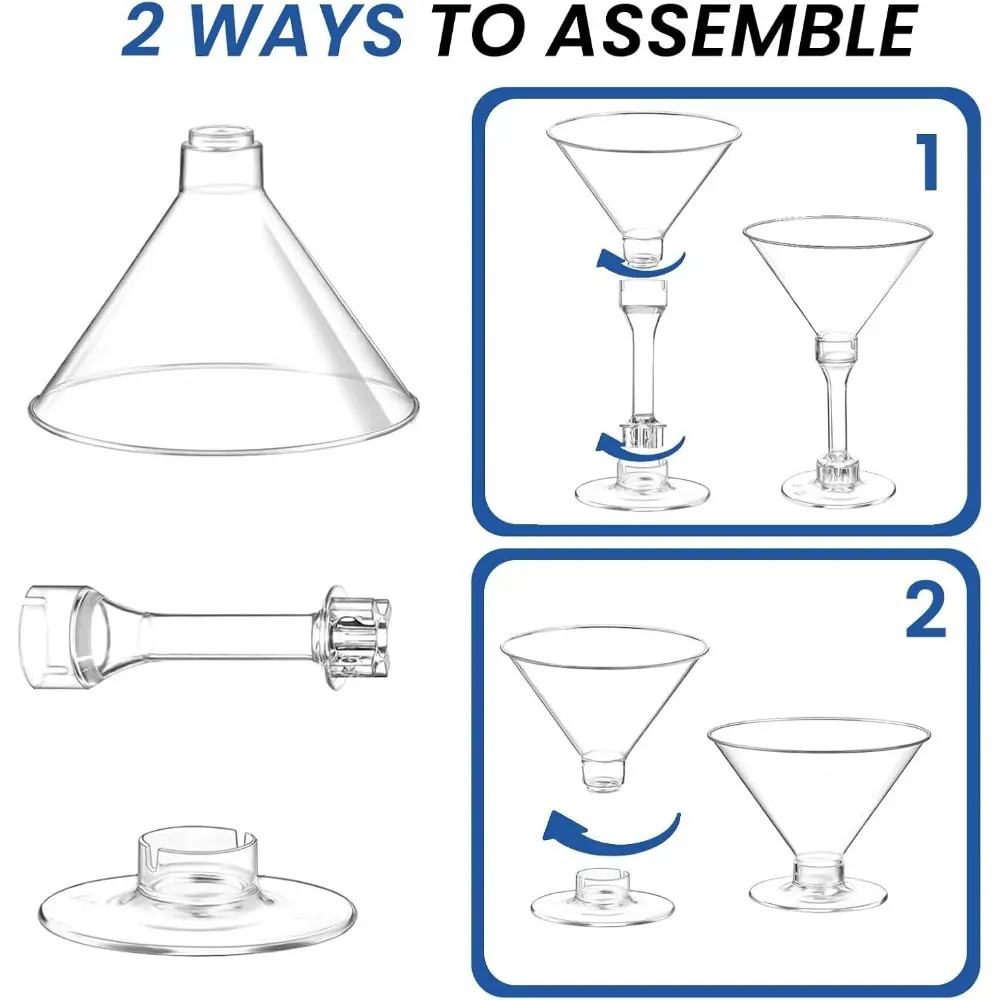 2 WAYS TO ASSEMBLE

1

2