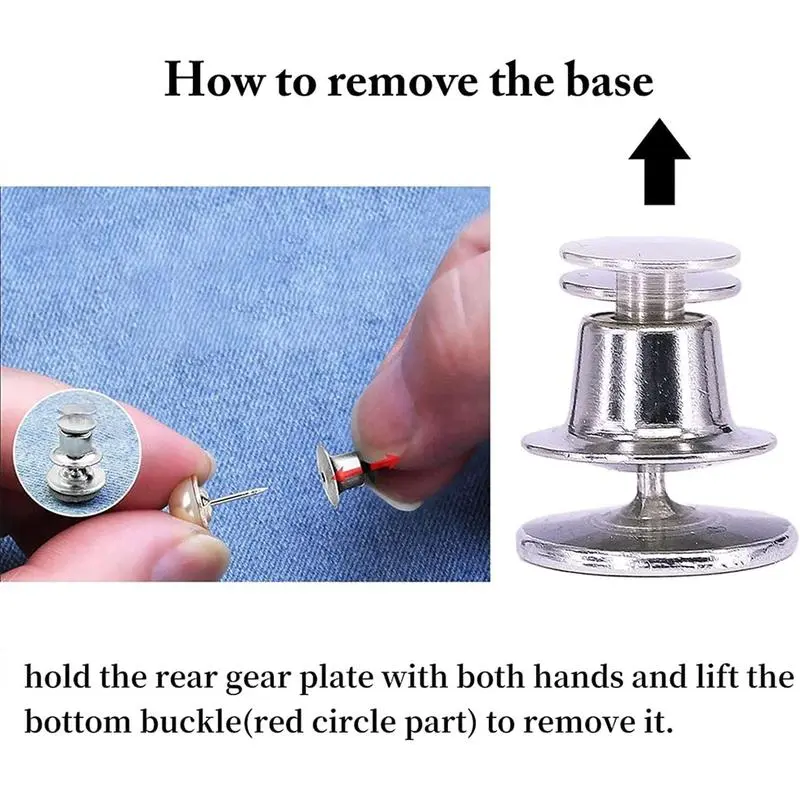 How to remove the base

hold the rear gear plate with both hands and lift the bottom buckle(red circle part) to remove it.