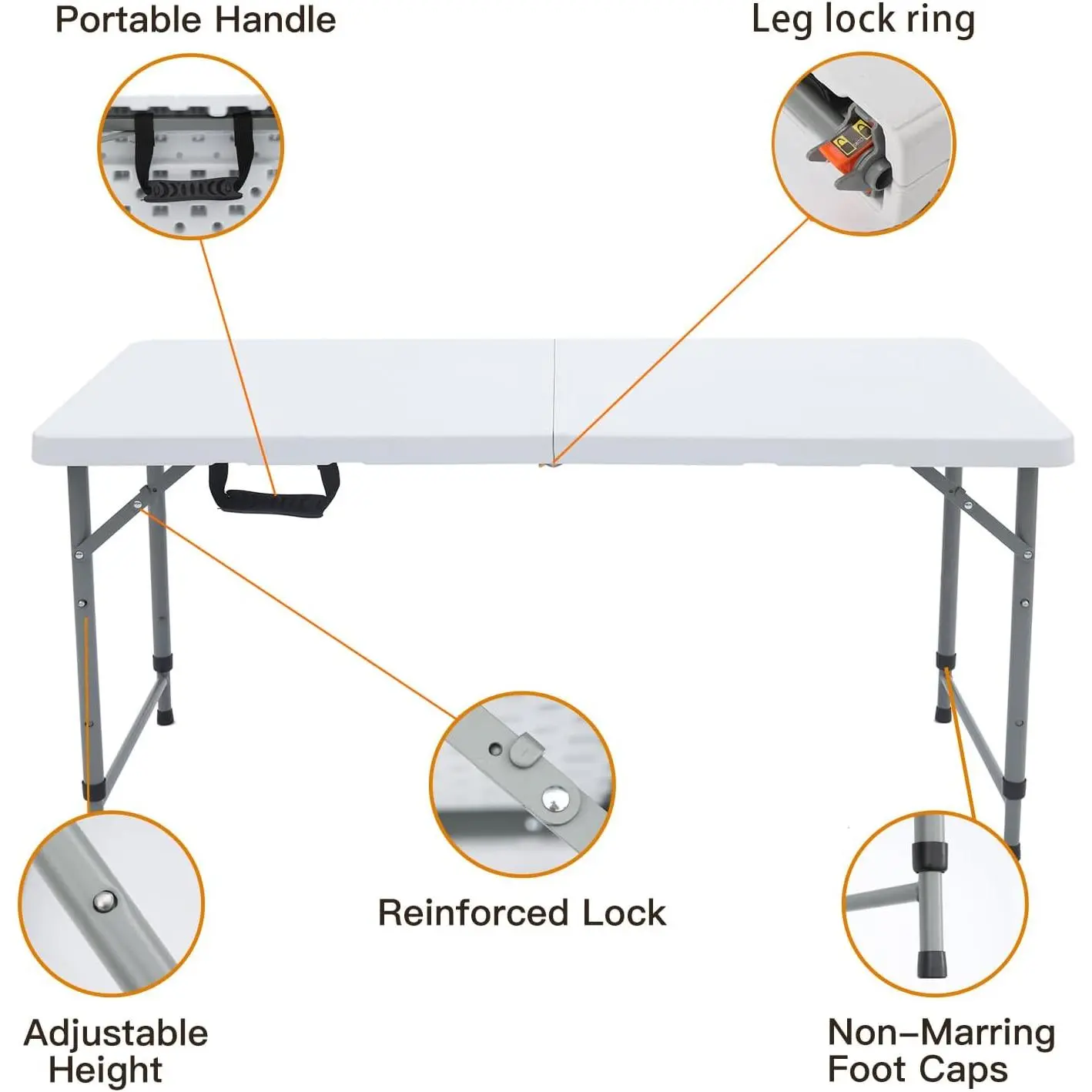 Portable Handle

Leg lock ring

Reinforced Lock

Adjustable Height

Non–Marring Foot Caps