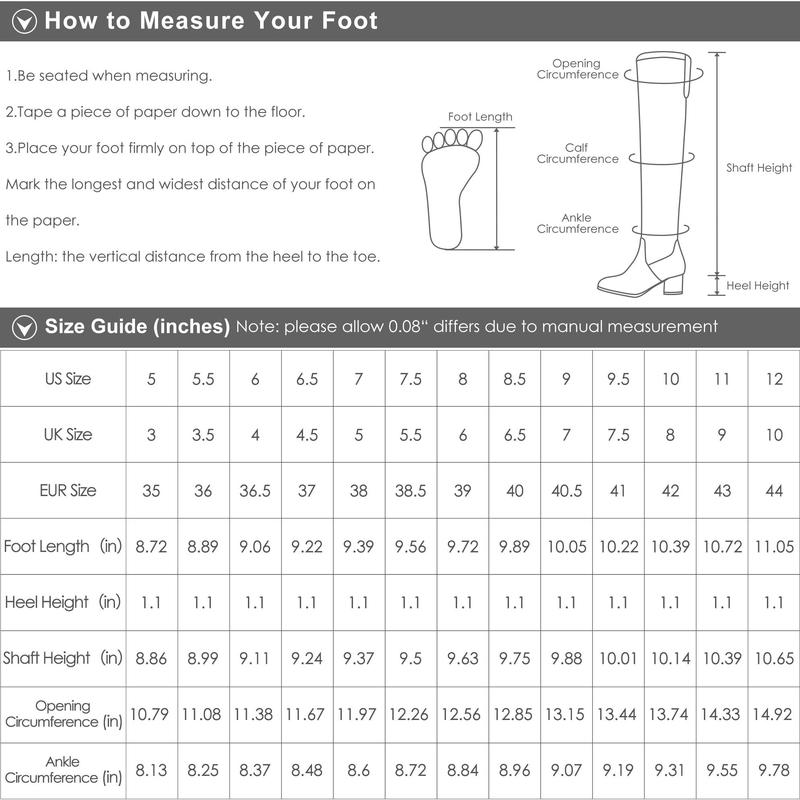 How to Measure Your Foot

1.Be seated when measuring.

2.Tape a piece of paper down to the floor.

3.Place your foot firmly on top of the piece of paper. Mark the longest and widest distance of your foot on the paper.

Length: the vertical distance from the heel to the toe.

Foot Length

Opening Circumference

Calf Circumference

Ankle Circumference

Shaft Height

Heel Height

Size Guide (inches) Note: please allow 0.08" differs due to manual measurement

| US Size | 5 | 5.5 | 6 | 6.5 | 7 | 7.5 | 8 | 8.5 | 9 | 9.5 | 10 | 11 | 12 |
|---|---|---|---|---|---|---|---|---|---|---|---|---|---|
| UK Size | 3 | 3.5 | 4 | 4.5 | 5 | 5.5 | 6 | 6.5 | 7 | 7.5 | 8 | 9 | 10 |
| EUR Size | 35 | 36 | 36.5 | 37 | 38 | 38.5 | 39 | 40 | 40.5 | 41 | 42 | 43 | 44 |
| Foot Length (in) | 8.72 | 8.89 | 9.06 | 9.22 | 9.39 | 9.56 | 9.72 | 9.89 | 10.05 | 10.22 | 10.39 | 10.72 | 11.05 |
| Heel Height (in) | 1.1 | 1.1 | 1.1 | 1.1 | 1.1 | 1.1 | 1.1 | 1.1 | 1.1 | 1.1 | 1.1 | 1.1 | 1.1 |
| Shaft Height (in) | 8.86 | 8.99 | 9.11 | 9.24 | 9.37 | 9.5 | 9.63 | 9.75 | 9.88 | 10.01 | 10.14 | 10.39 | 10.65 |
| Opening Circumference (in) | 10.79 | 11.08 | 11.38 | 11.67 | 11.97 | 12.26 | 12.56 | 12.85 | 13.15 | 13.44 | 13.74 | 14.33 | 14.92 |
| Ankle Circumference (in) | 8.13 | 8.25 | 8.37 | 8.48 | 8.6 | 8.72 | 8.84 | 8.96 | 9.07 | 9.19 | 9.31 | 9.55 | 9.78 |