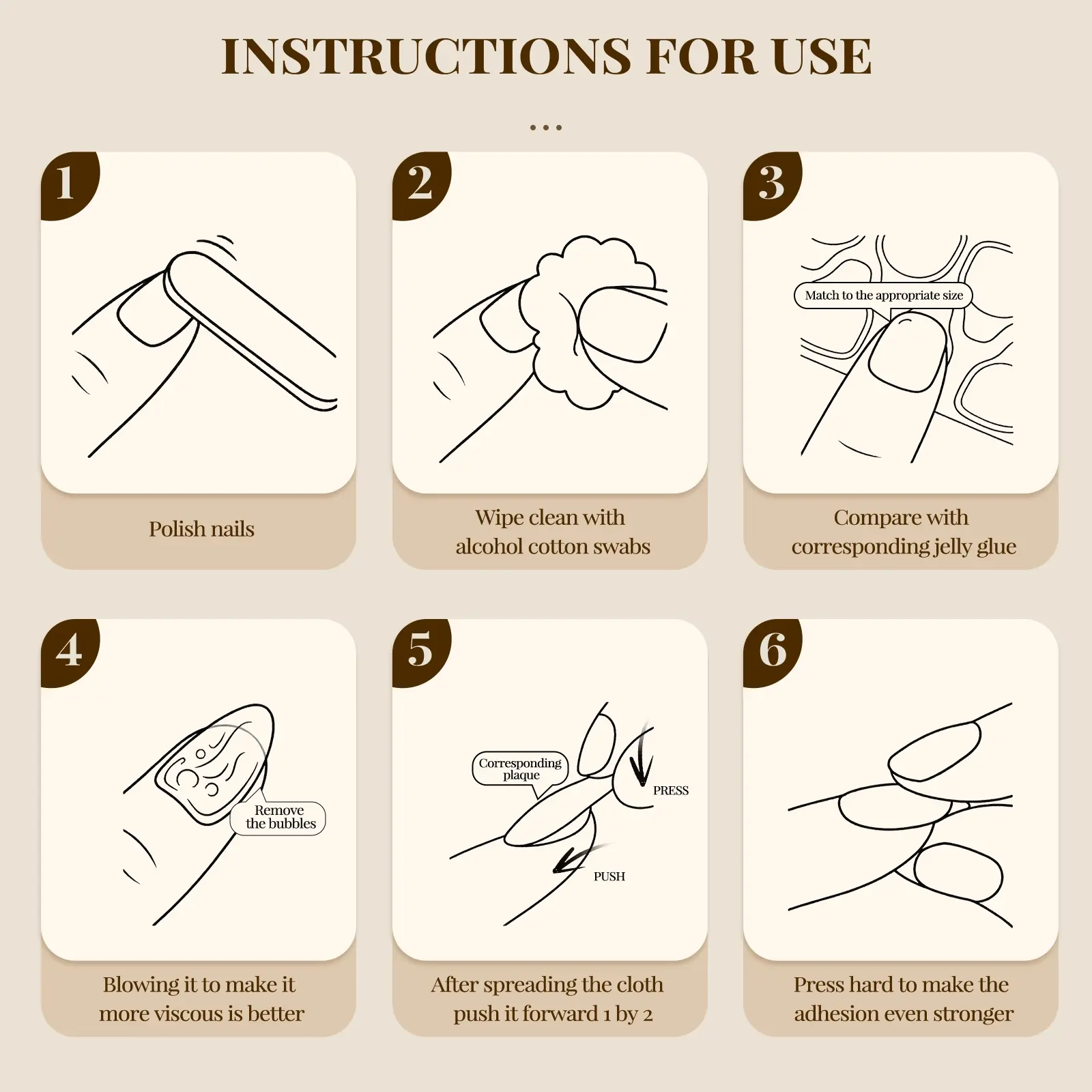 INSTRUCTIONS FOR USE

...

1

Polish nails

2

Wipe clean with alcohol cotton swabs

3

Match to the appropriate size

Compare with corresponding jelly glue

4

Remove the bubbles

Blowing it to make it more viscous is better

5

Corresponding plaque

PRESS

PUSH

After spreading the cloth push it forward 1 by 2

6

Press hard to make the adhesion even stronger