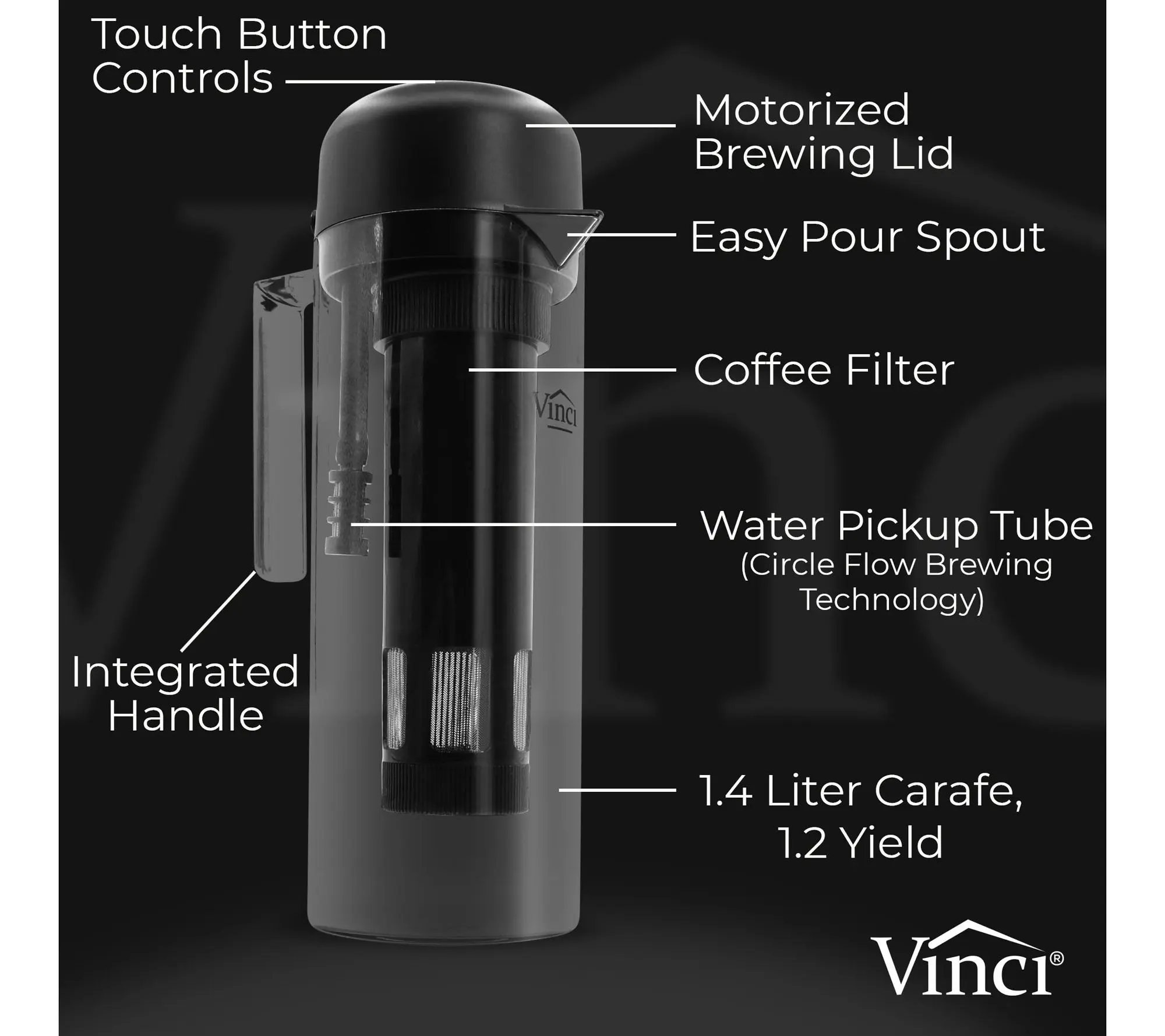 Touch Button Controls

Motorized Brewing Lid

Easy Pour Spout

Coffee Filter

Vinci

Water Pickup Tube
(Circle Flow Brewing Technology)

Integrated Handle

1.4 Liter Carafe, 1.2 Yield

Vinci®