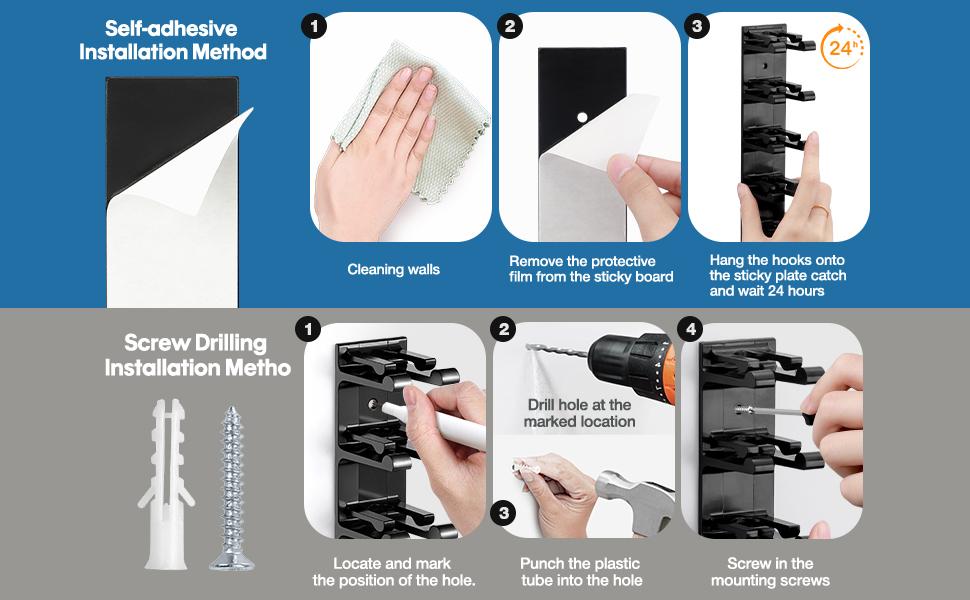 Self-adhesive Installation Method

1

Cleaning walls

2

Remove the protective film from the sticky board

3

24h

Hang the hooks onto the sticky plate catch and wait 24 hours

Screw Drilling Installation Metho

1

Locate and mark the position of the hole.

2

Drill hole at the marked location

3

Punch the plastic tube into the hole

4

Screw in the mounting screws