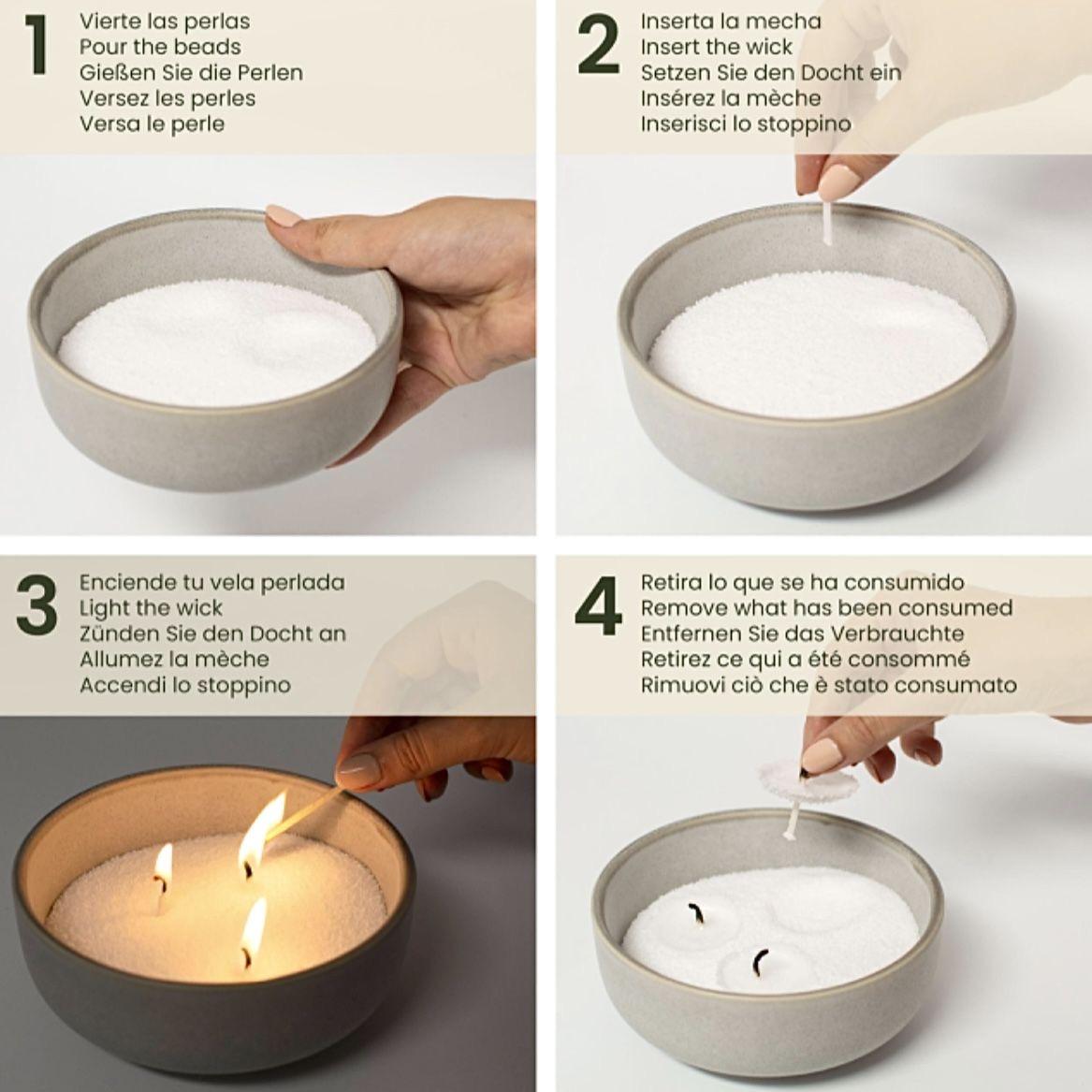 1
Vierte las perlas
Pour the beads
Gießen Sie die Perlen
Versez les perles
Versa le perle

2
Inserta la mecha
Insert the wick
Setzen Sie den Docht ein
Insérez la mèche
Inserisci lo stoppino

3
Enciende tu vela perlada
Light the wick
Zünden Sie den Docht an
Allumez la mèche
Accendi lo stoppino

4
Retira lo que se ha consumido
Remove what has been consumed
Entfernen Sie das Verbrauchte
Retirez ce qui a été consommé
Rimuovi ciò che è stato consumato