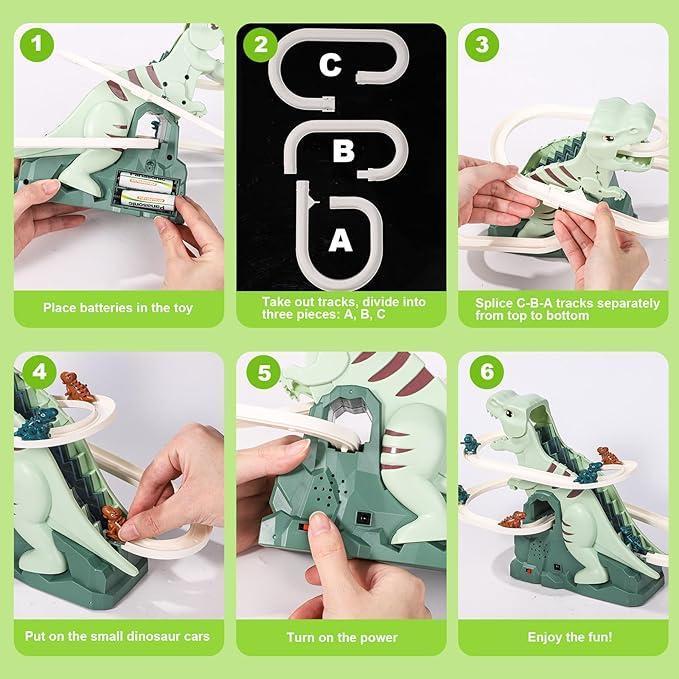 1

Panasonic

Panasonic

Place batteries in the toy

2

C

B

A

Take out tracks, divide into three pieces: A, B, C

3

Splice C-B-A tracks separately from top to bottom

4

Put on the small dinosaur cars

5

Turn on the power

6

Enjoy the fun!