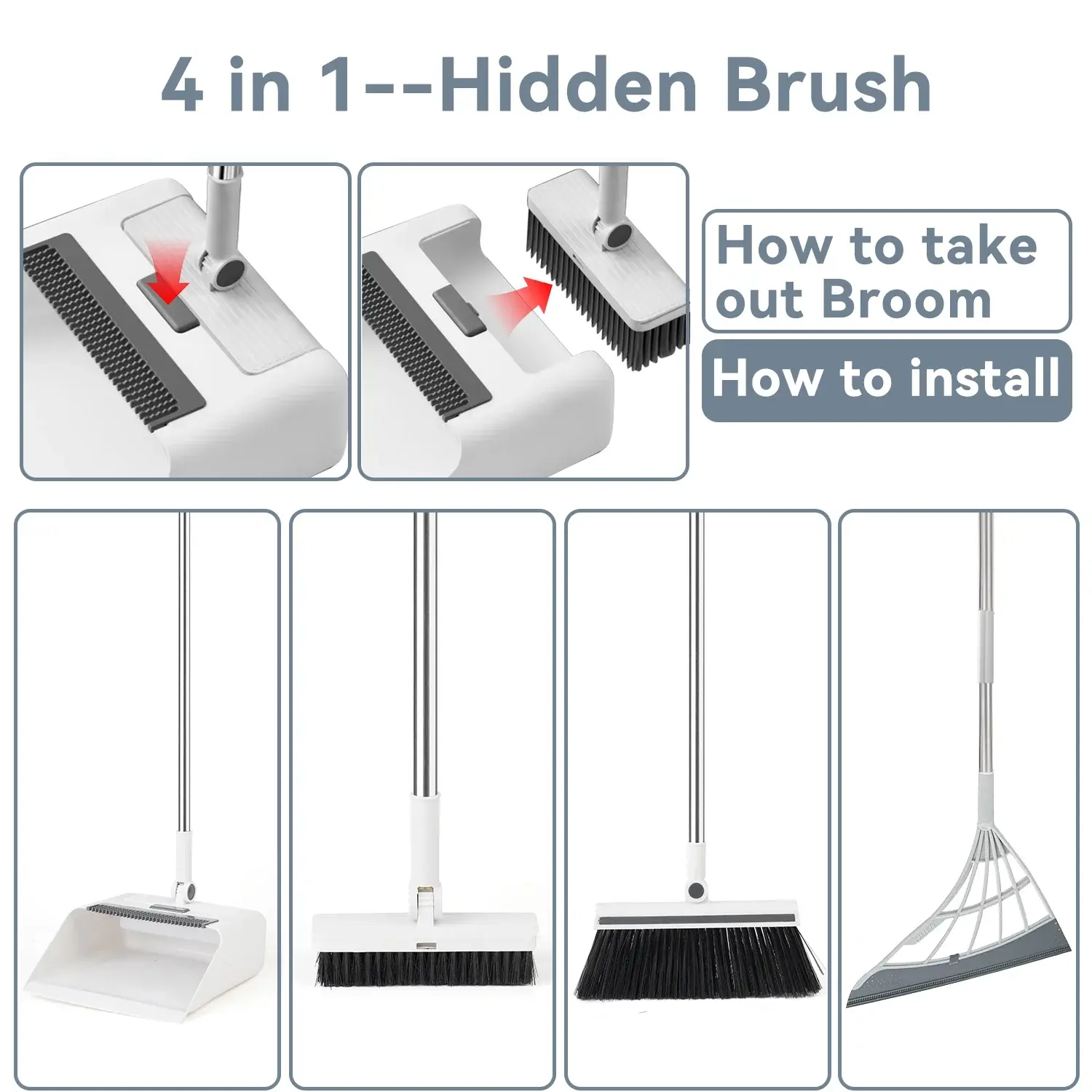 4 in 1--Hidden Brush

How to take out Broom

How to install