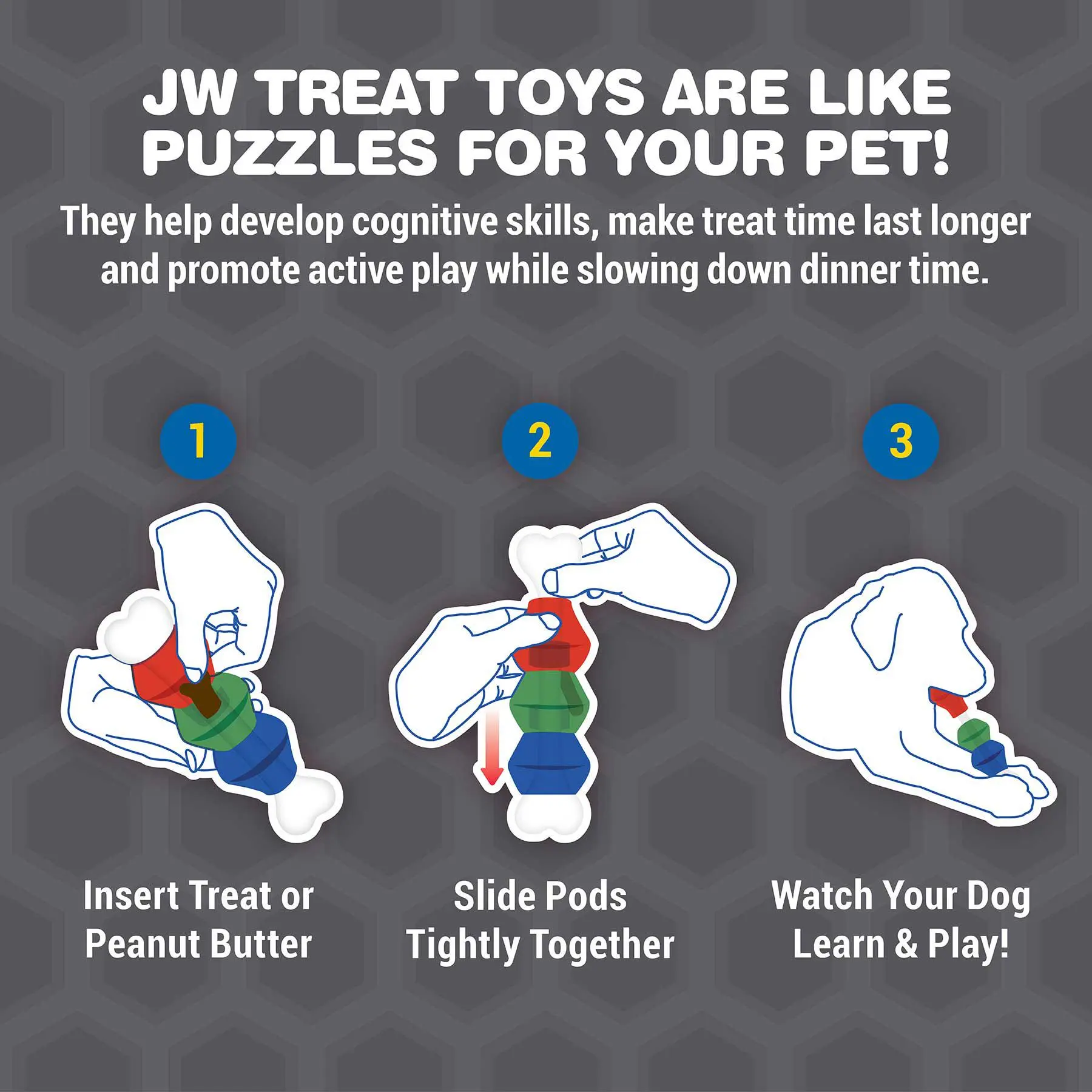 JW TREAT TOYS ARE LIKE PUZZLES FOR YOUR PET!

They help develop cognitive skills, make treat time last longer and promote active play while slowing down dinner time.

1

Insert Treat or Peanut Butter

2

Slide Pods Tightly Together

3

Watch Your Dog Learn & Play!