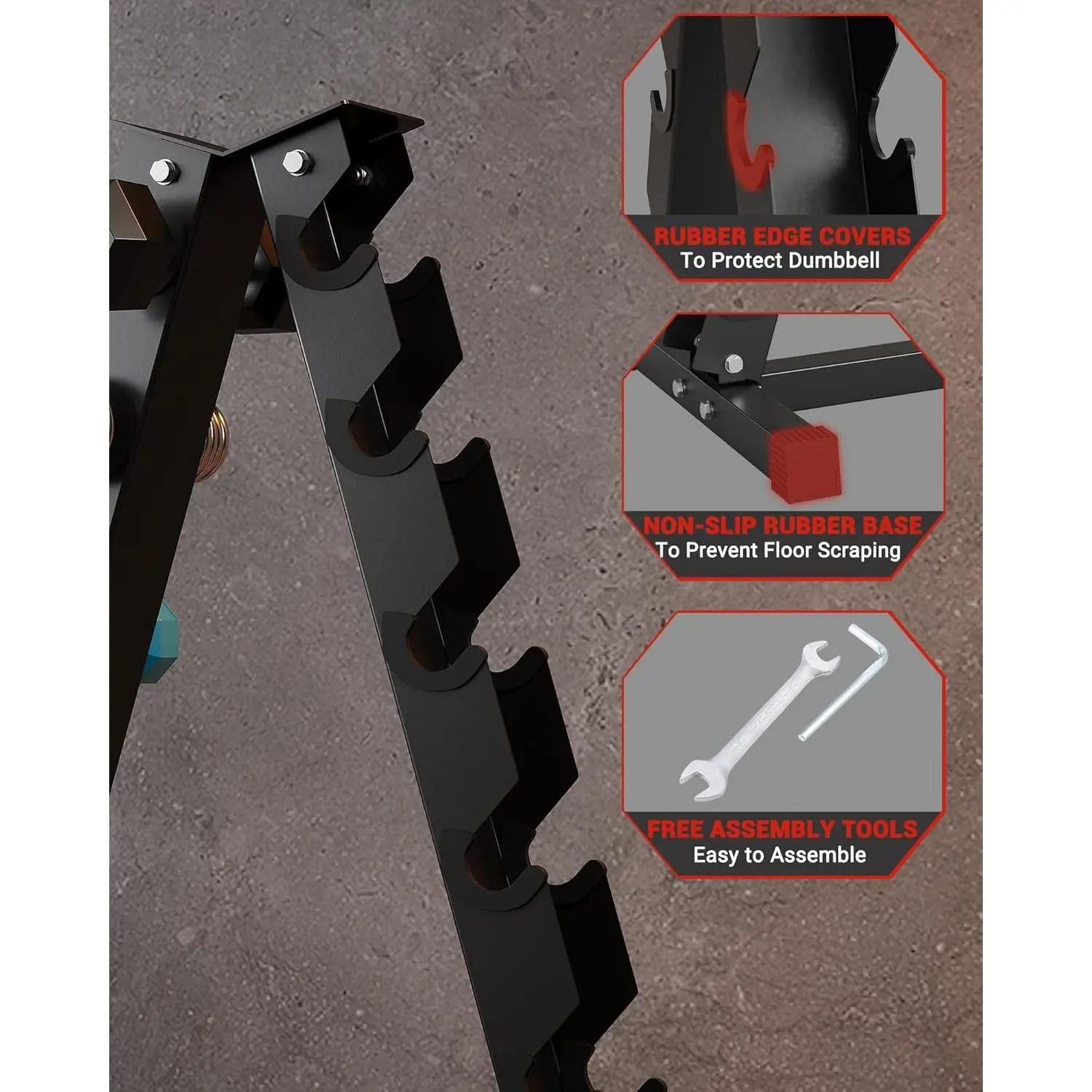 RUBBER EDGE COVERS
To Protect Dumbbell

NON-SLIP RUBBER BASE
To Prevent Floor Scraping

FREE ASSEMBLY TOOLS
Easy to Assemble