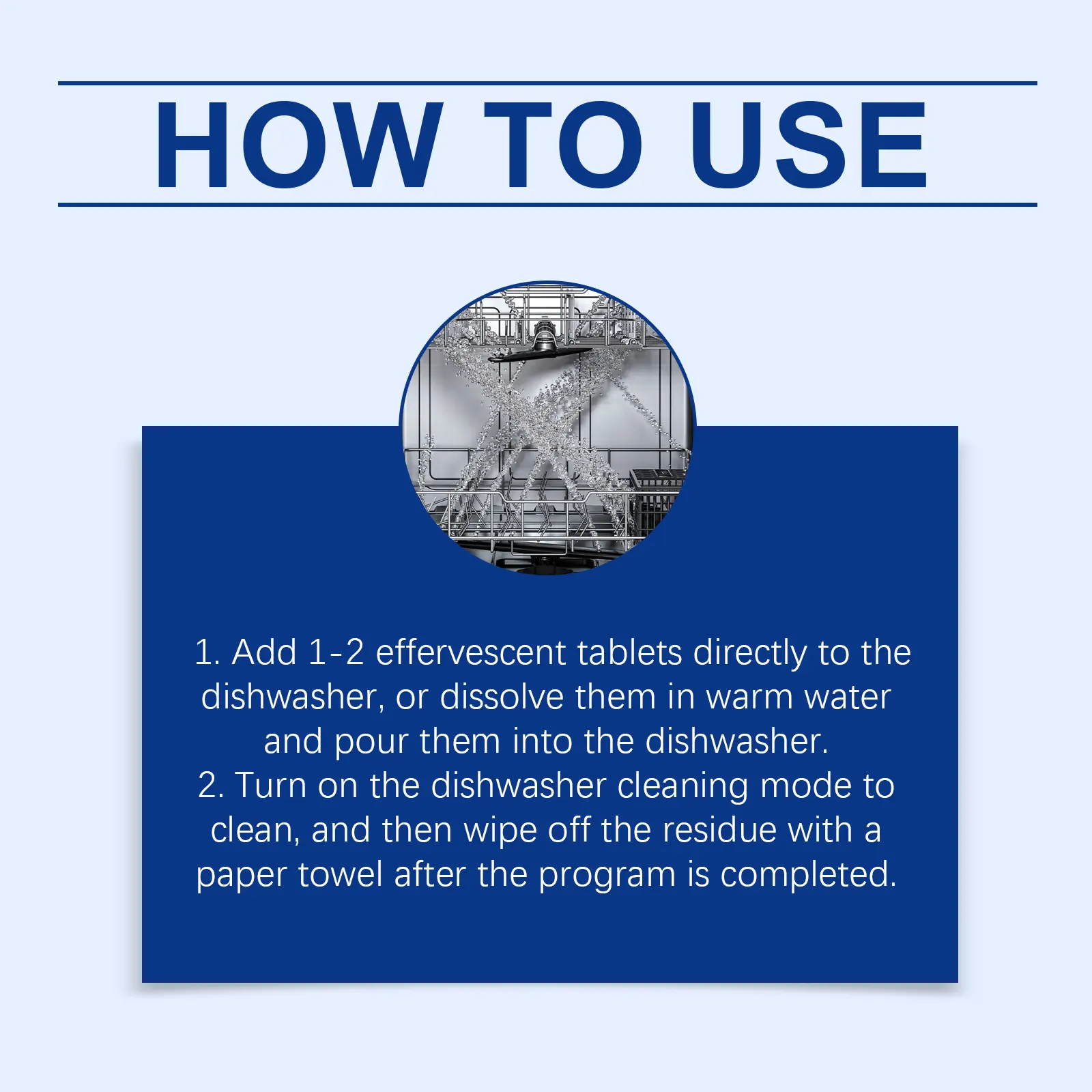 HOW TO USE

1. Add 1-2 effervescent tablets directly to the dishwasher, or dissolve them in warm water and pour them into the dishwasher.
2. Turn on the dishwasher cleaning mode to clean, and then wipe off the residue with a paper towel after the program is completed.