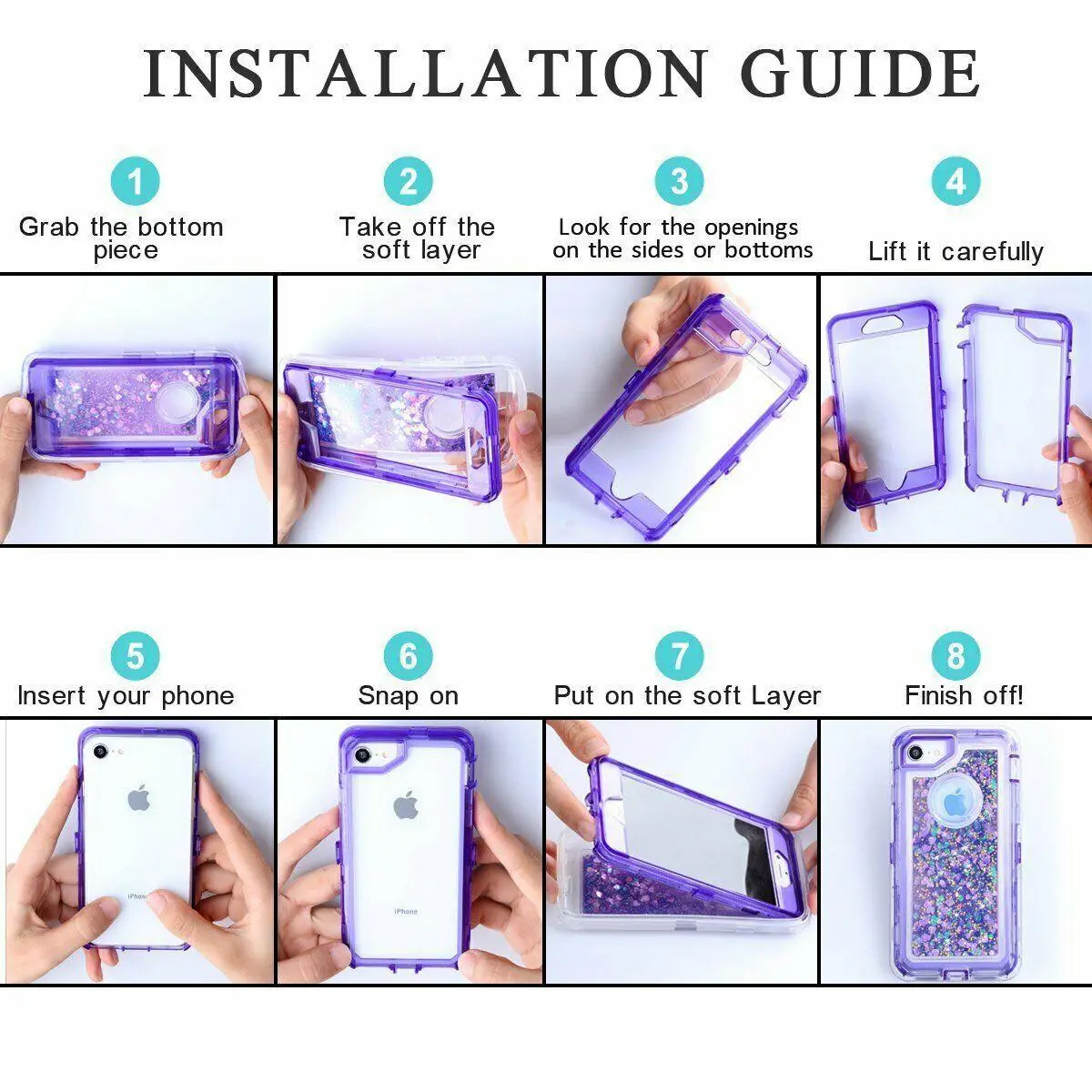 INSTALLATION GUIDE

1
Grab the bottom piece

2
Take off the soft layer

3
Look for the openings on the sides or bottoms

4
Lift it carefully

5
Insert your phone

6
Snap on

7
Put on the soft Layer

8
Finish off!

iPhone

iPhone