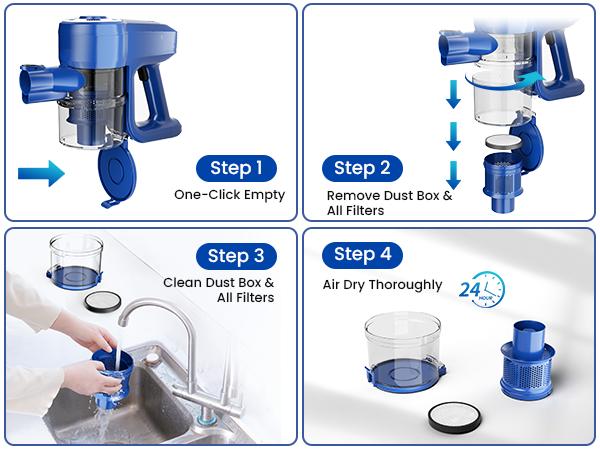 Step 1
One-Click Empty

Step 2
Remove Dust Box & All Filters

Step 3
Clean Dust Box & All Filters

Step 4
Air Dry Thoroughly

24 HOUR