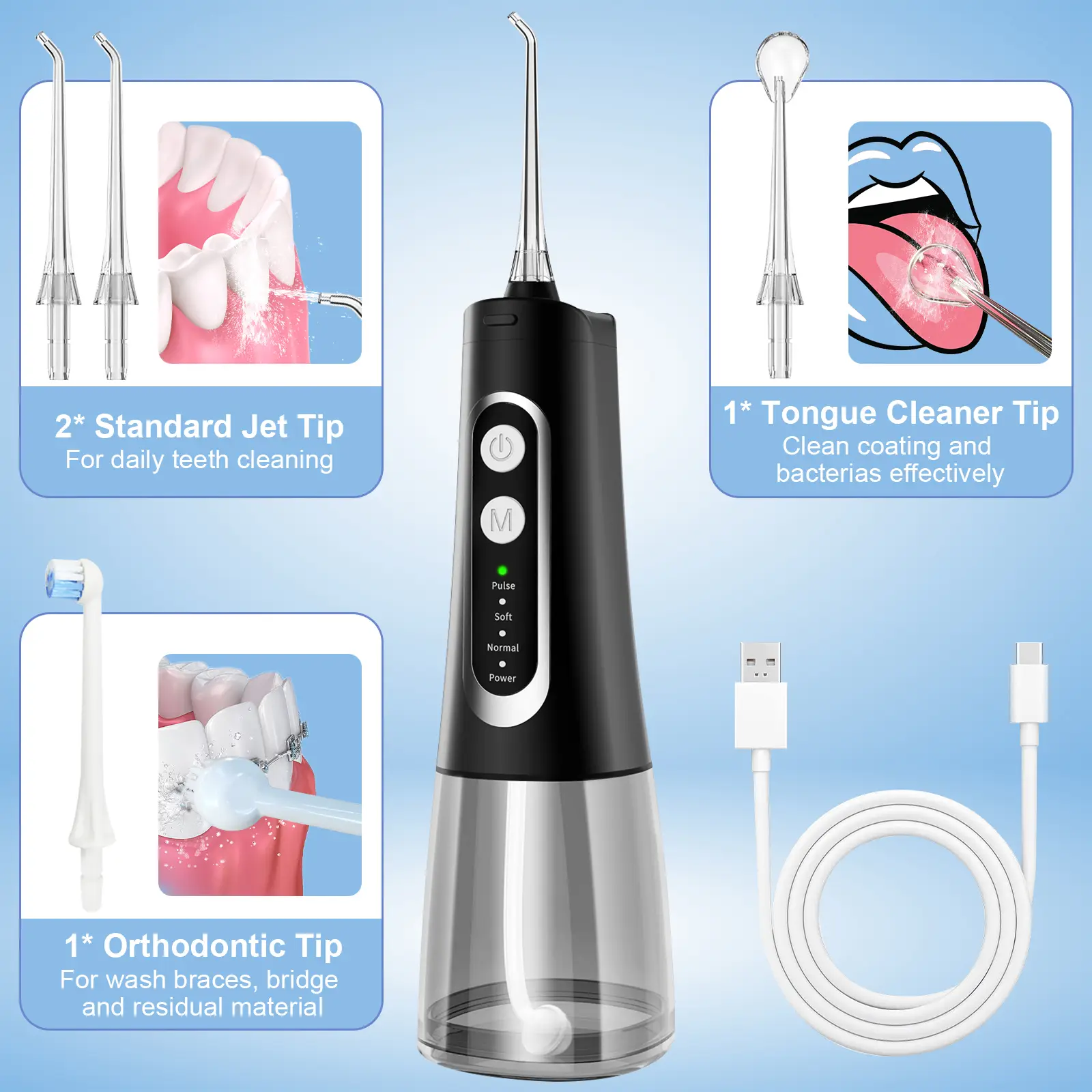 2* Standard Jet Tip
For daily teeth cleaning

M
Pulse
Soft
Normal
Power

1* Tongue Cleaner Tip
Clean coating and bacterias effectively

1* Orthodontic Tip
For wash braces, bridge and residual material