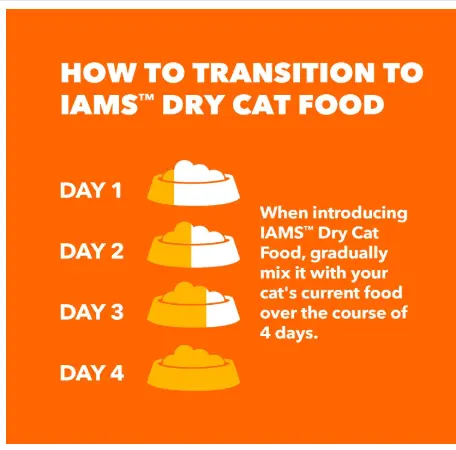 HOW TO TRANSITION TO IAMS™ DRY CAT FOOD

DAY 1

DAY 2

DAY 3

DAY 4

When introducing IAMS™ Dry Cat Food, gradually mix it with your cat's current food over the course of 4 days.