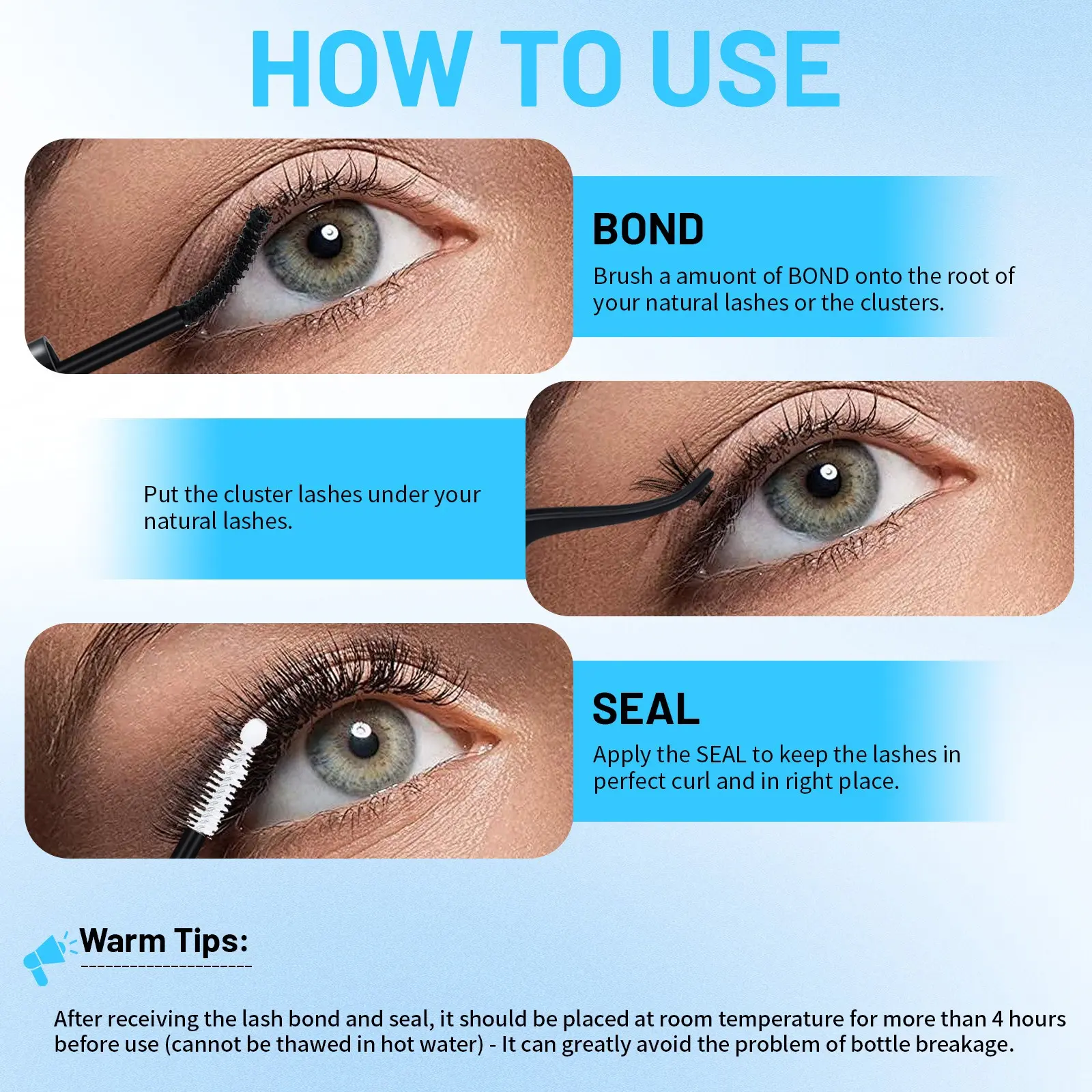 HOW TO USE

BOND

Brush a amuont of BOND onto the root of your natural lashes or the clusters.

Put the cluster lashes under your natural lashes.

SEAL

Apply the SEAL to keep the lashes in perfect curl and in right place.

Warm Tips:

After receiving the lash bond and seal, it should be placed at room temperature for more than 4 hours before use (cannot be thawed in hot water) - It can greatly avoid the problem of bottle breakage.