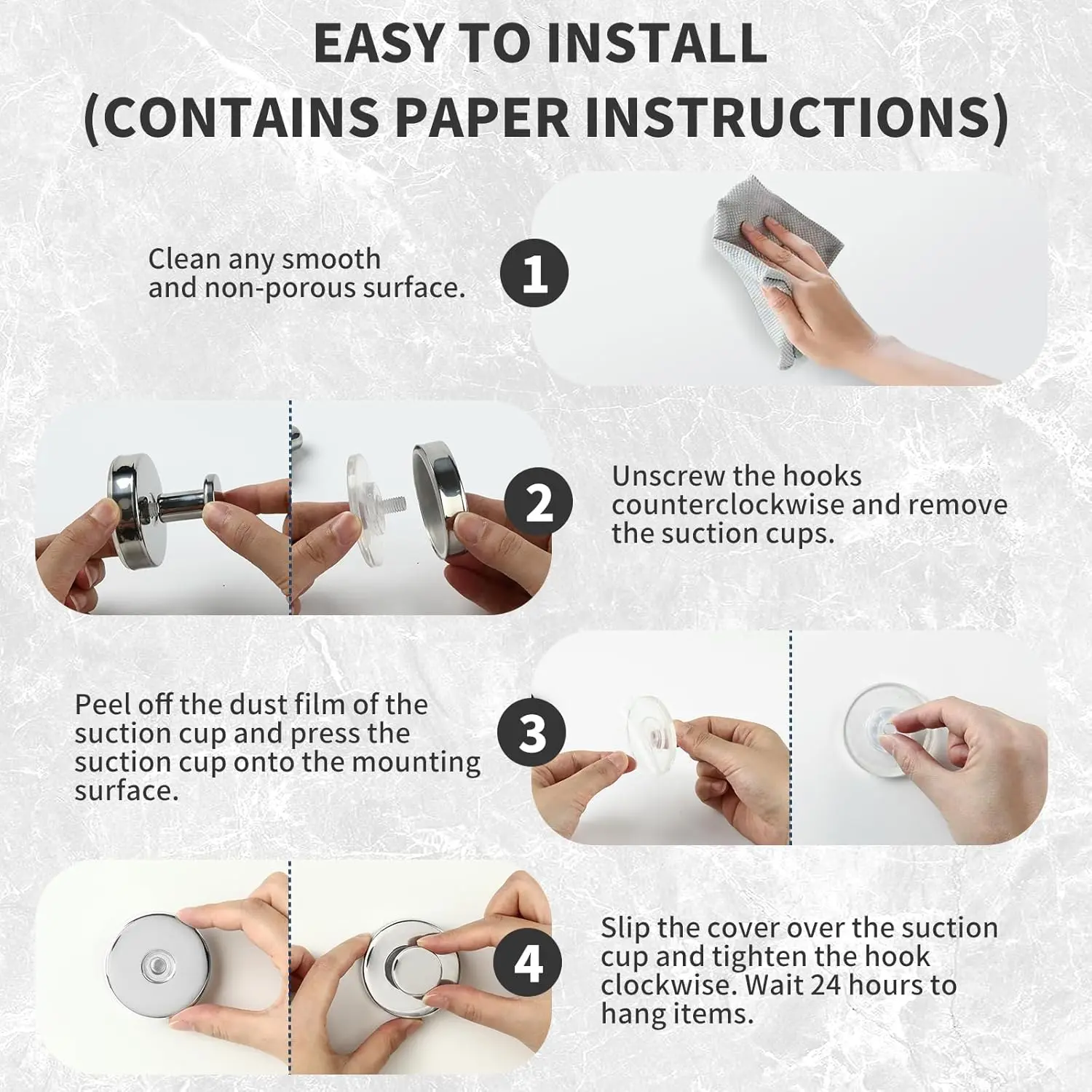 EASY TO INSTALL
(CONTAINS PAPER INSTRUCTIONS)

Clean any smooth and non-porous surface.

1

2

Unscrew the hooks counterclockwise and remove the suction cups.

Peel off the dust film of the suction cup and press the suction cup onto the mounting surface.

3

4

Slip the cover over the suction cup and tighten the hook clockwise. Wait 24 hours to hang items.