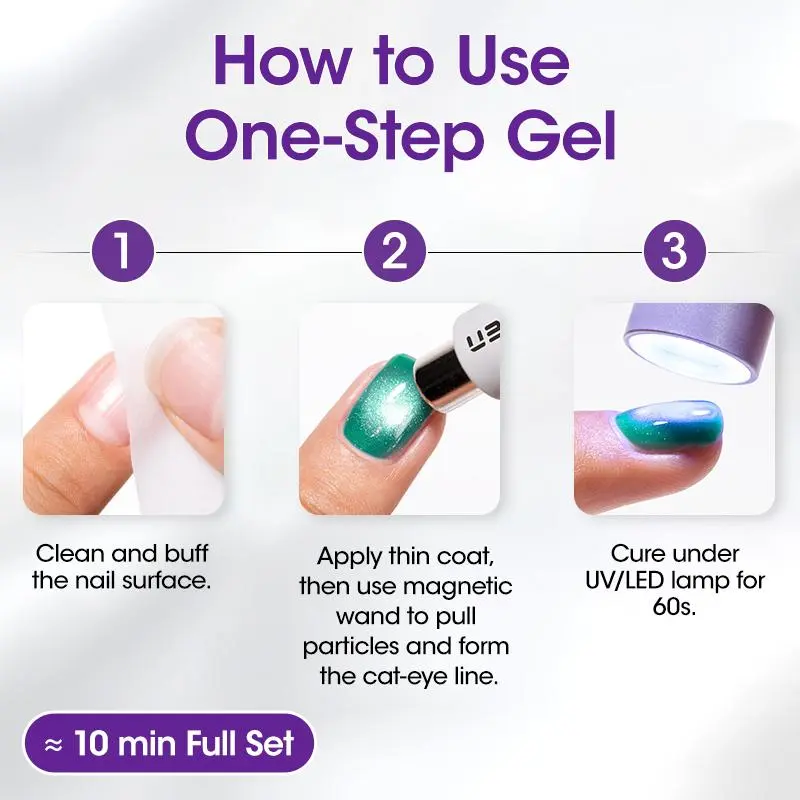 How to Use
One-Step Gel

1

2

3

Clean and buff the nail surface.

Apply thin coat, then use magnetic wand to pull particles and form the cat-eye line.

Cure under UV/LED lamp for 60s.

≈ 10 min Full Set