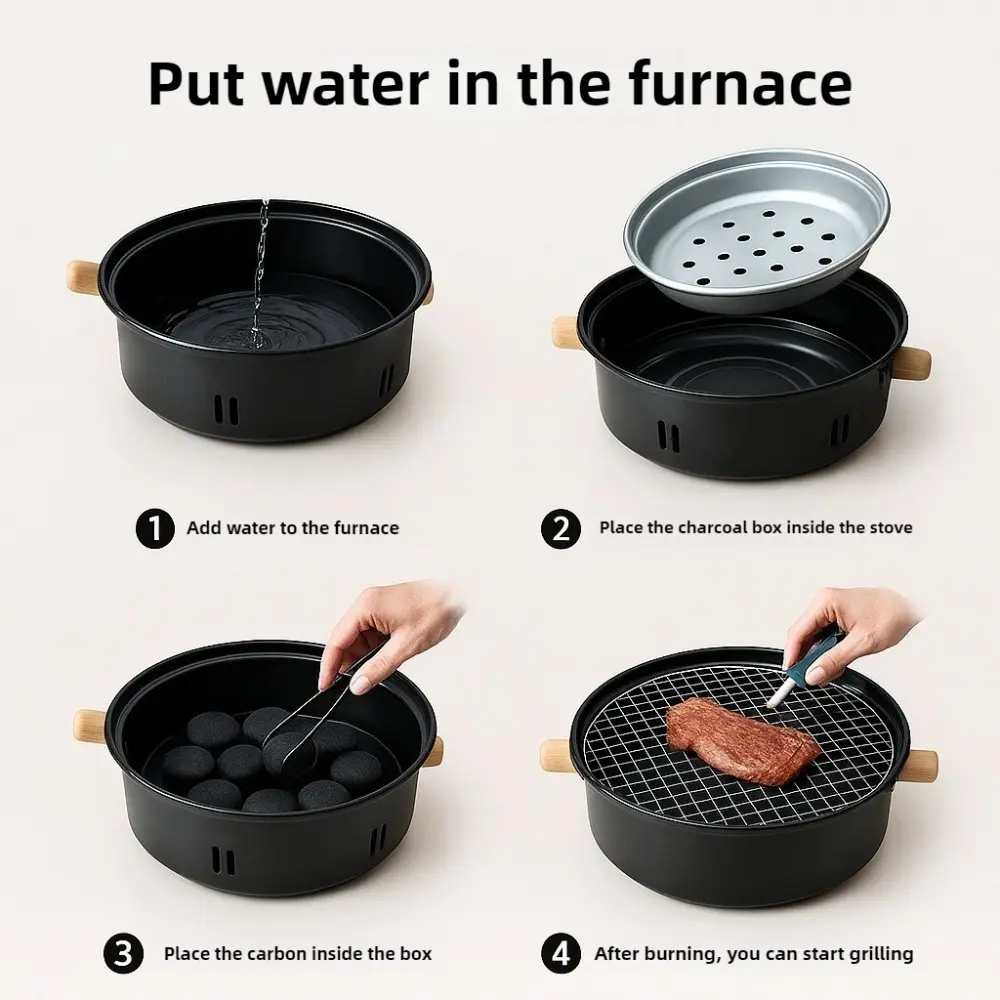 Put water in the furnace

1 Add water to the furnace

2 Place the charcoal box inside the stove

3 Place the carbon inside the box

4 After burning, you can start grilling