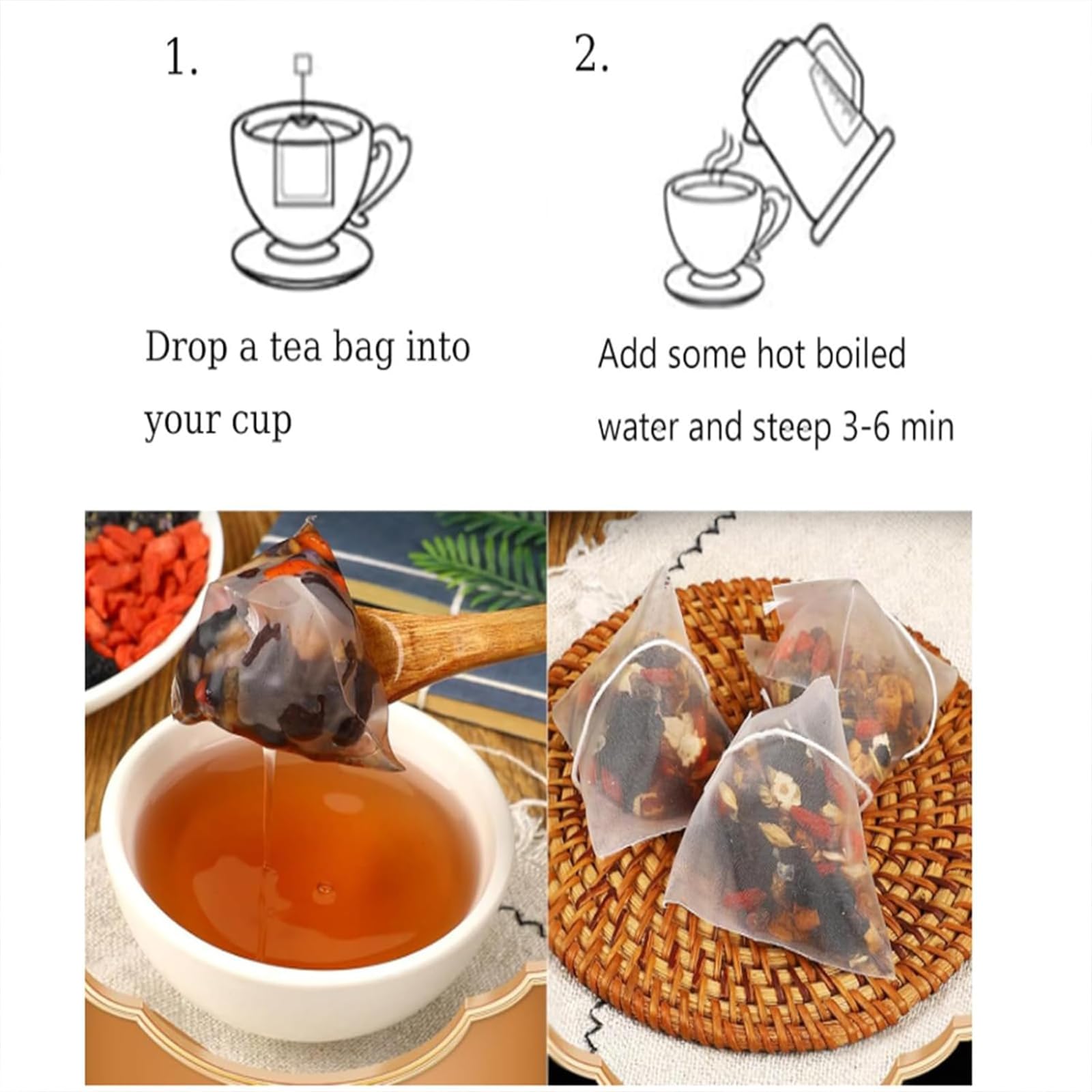 1.

Drop a tea bag into your cup

2.

Add some hot boiled water and steep 3-6 min