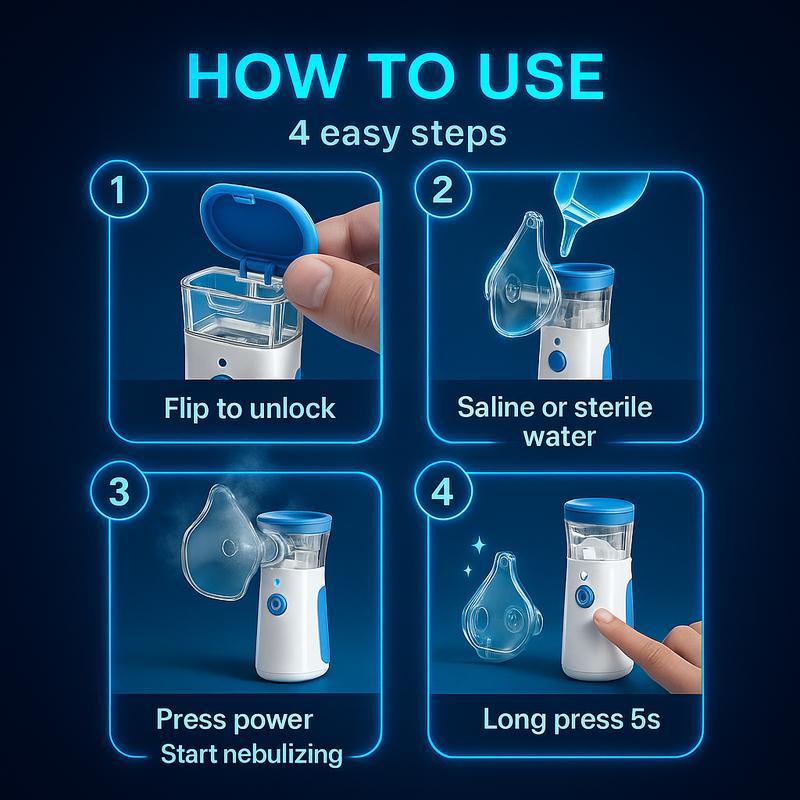 HOW TO USE
4 easy steps

1
Flip to unlock

2
Saline or sterile water

3
Press power
Start nebulizing

4
Long press 5s