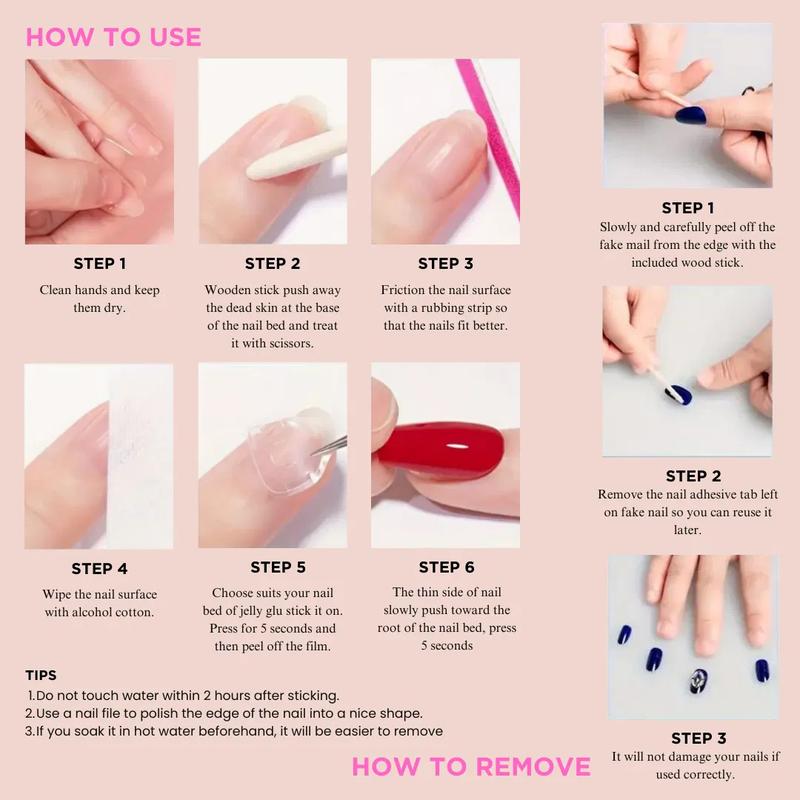 HOW TO USE

STEP 1
Clean hands and keep them dry.

STEP 2
Wooden stick push away the dead skin at the base of the nail bed and treat it with scissors.

STEP 3
Friction the nail surface with a rubbing strip so that the nails fit better.

STEP 4
Wipe the nail surface with alcohol cotton.

STEP 5
Choose suits your nail bed of jelly glu stick it on. Press for 5 seconds and then peel off the film.

STEP 6
The thin side of nail slowly push toward the root of the nail bed, press 5 seconds

TIPS
1.Do not touch water within 2 hours after sticking.
2.Use a nail file to polish the edge of the nail into a nice shape.
3.If you soak it in hot water beforehand, it will be easier to remove

HOW TO REMOVE

STEP 1
Slowly and carefully peel off the fake mail from the edge with the included wood stick.

STEP 2
Remove the nail adhesive tab left on fake nail so you can reuse it later.

STEP 3
It will not damage your nails if used correctly.