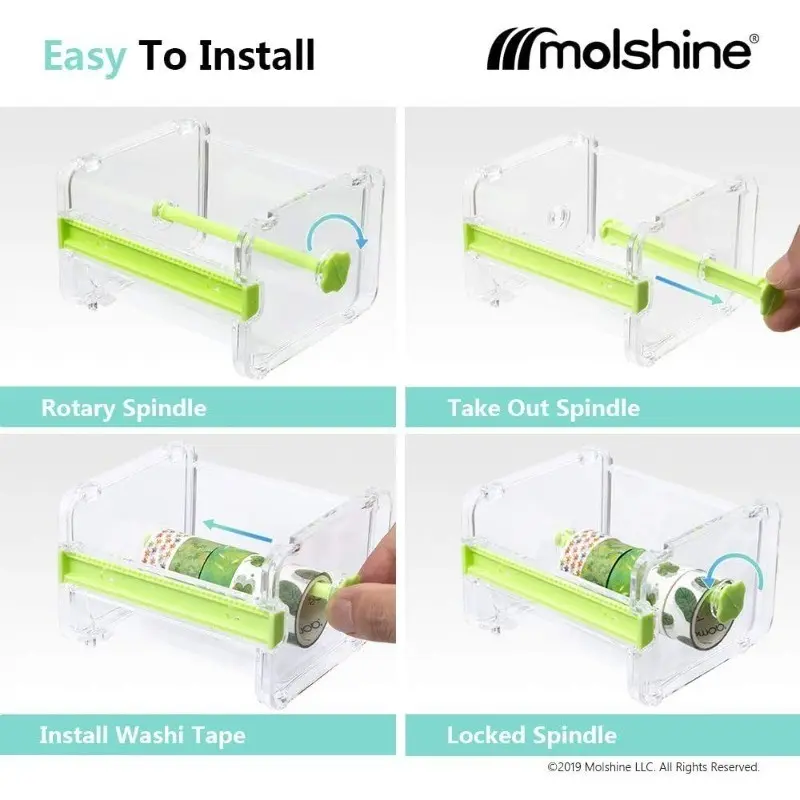 Easy To Install

molshine®

Rotary Spindle

Take Out Spindle

Install Washi Tape

Locked Spindle

©2019 Molshine LLC. All Rights Reserved.