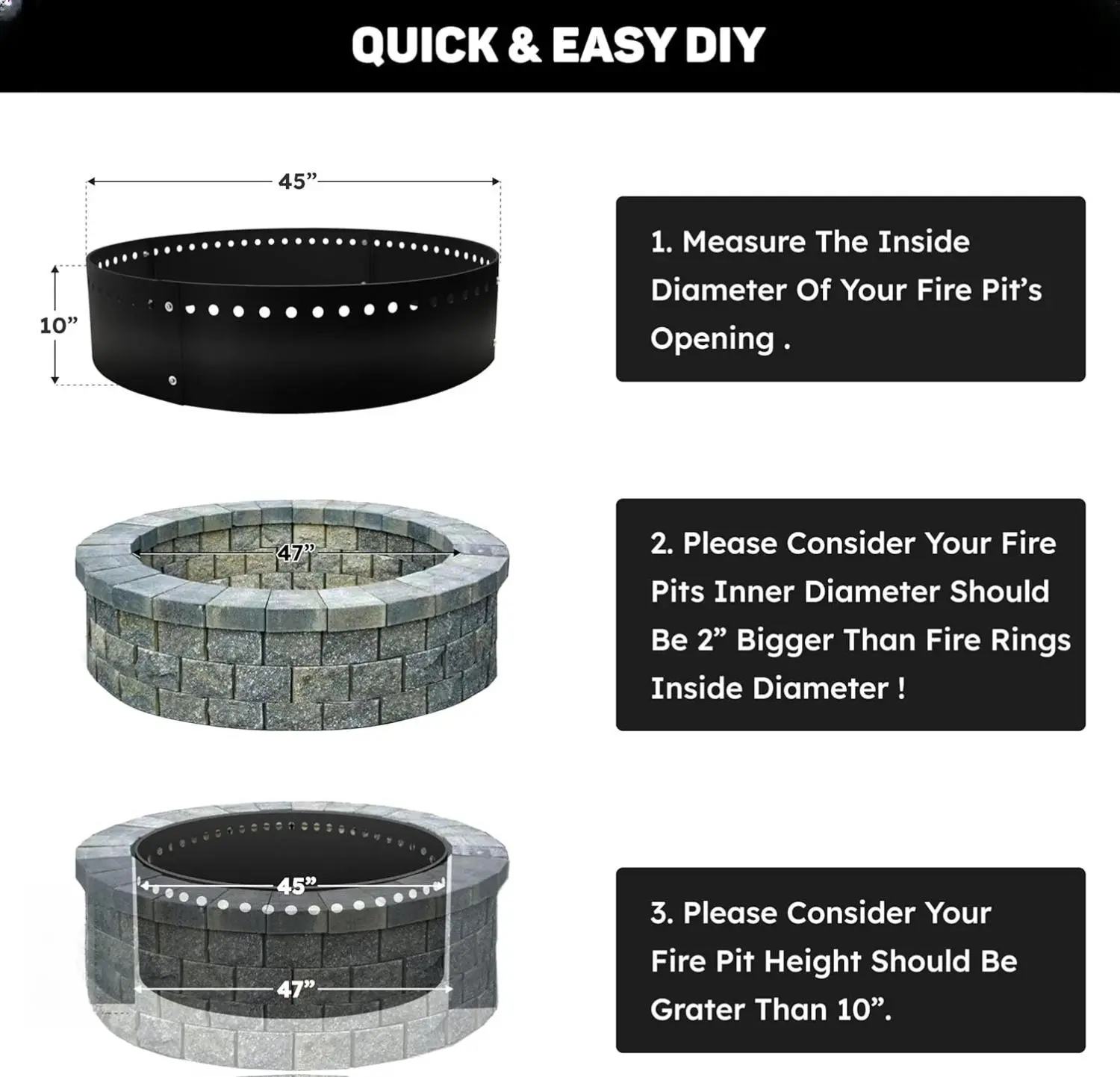 QUICK & EASY DIY

45”

10”

1. Measure The Inside Diameter Of Your Fire Pit’s Opening .

47”

2. Please Consider Your Fire Pits Inner Diameter Should Be 2” Bigger Than Fire Rings Inside Diameter !

45”

47”

3. Please Consider Your Fire Pit Height Should Be Grater Than 10”.