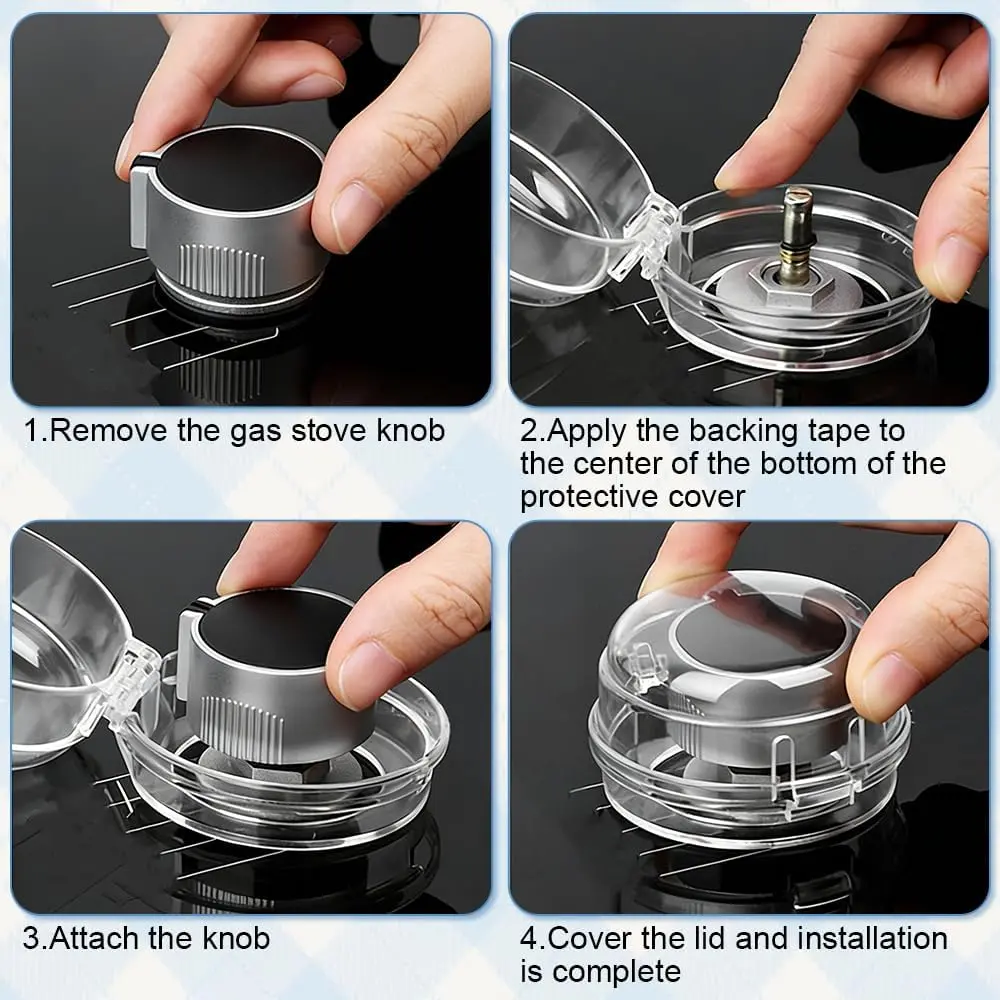 1.Remove the gas stove knob

2.Apply the backing tape to the center of the bottom of the protective cover

3.Attach the knob

4.Cover the lid and installation is complete