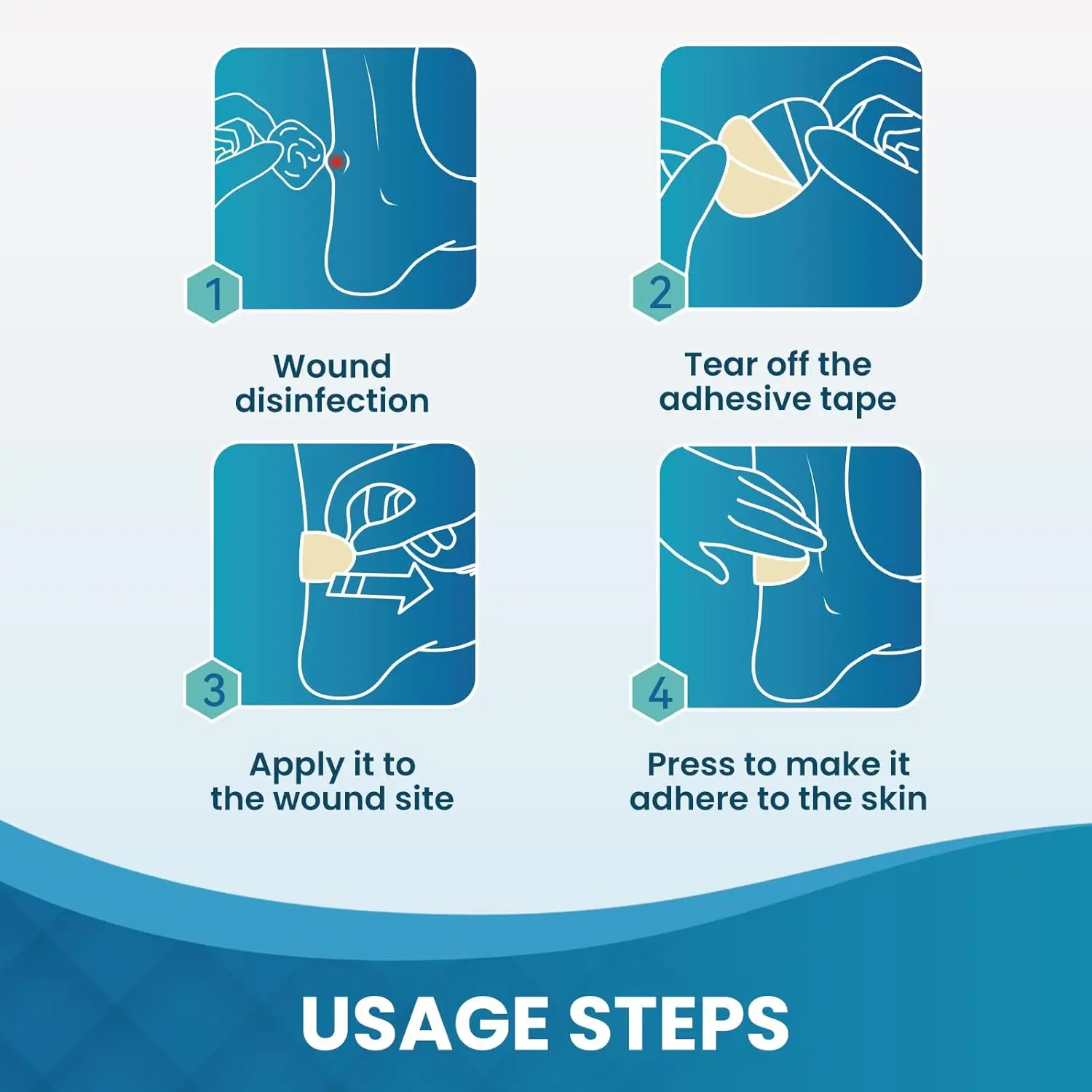 1

Wound disinfection

2

Tear off the adhesive tape

3

Apply it to the wound site

4

Press to make it adhere to the skin

USAGE STEPS