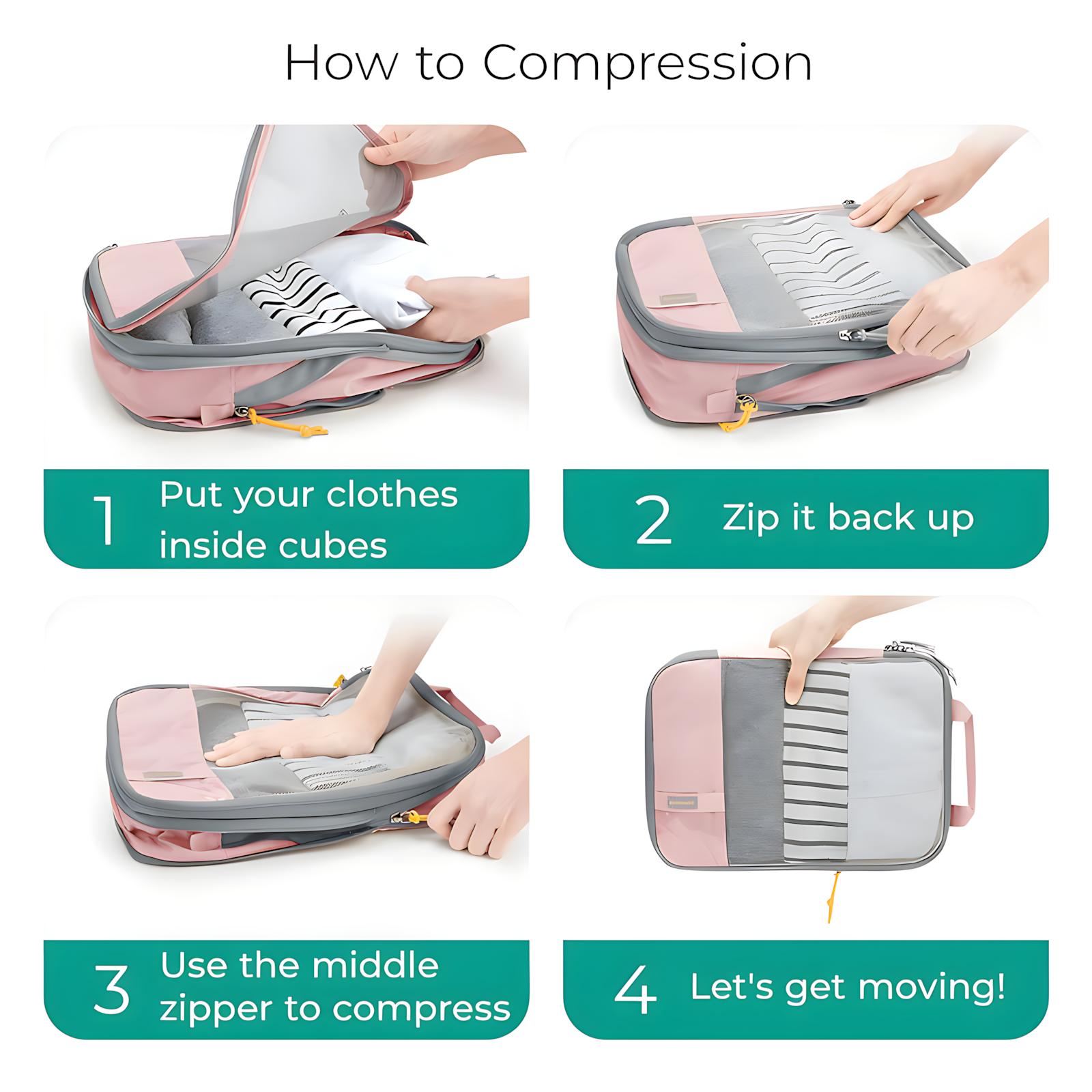 How to Compression

1 Put your clothes inside cubes

2 Zip it back up

3 Use the middle zipper to compress

4 Let's get moving!