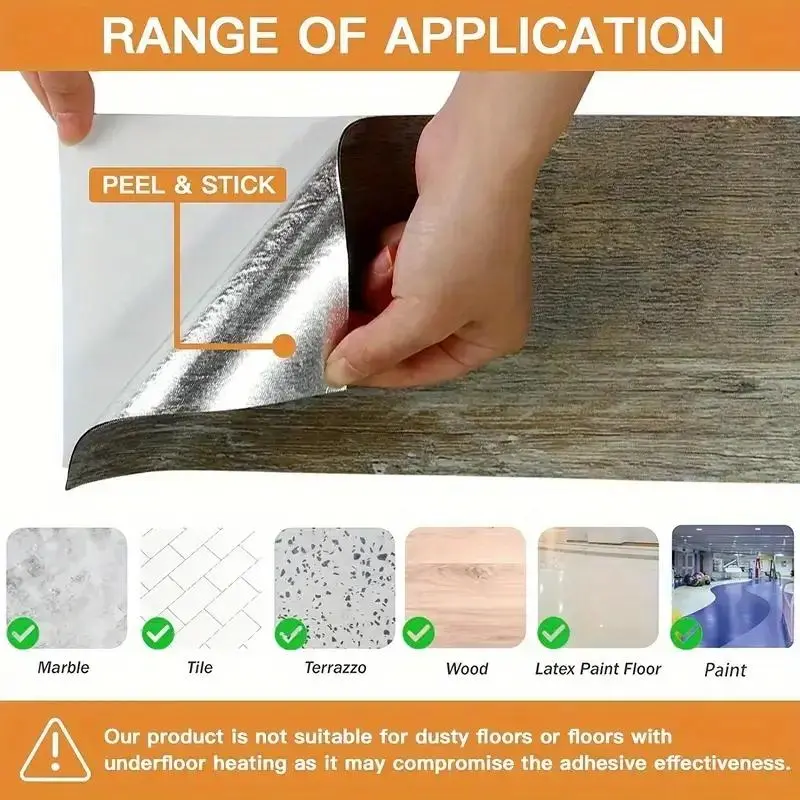 RANGE OF APPLICATION

PEEL & STICK

Marble

Tile

Terrazzo

Wood

Latex Paint Floor

Paint

Our product is not suitable for dusty floors or floors with underfloor heating as it may compromise the adhesive effectiveness.