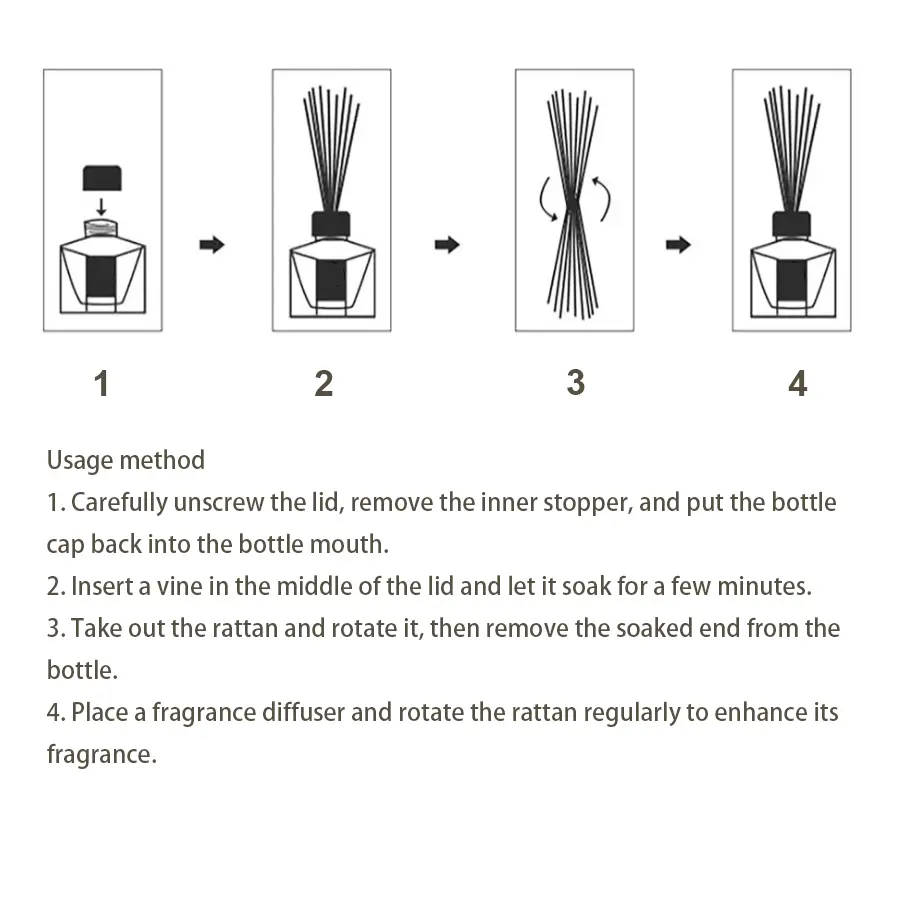 1

2

3

4

Usage method
1. Carefully unscrew the lid, remove the inner stopper, and put the bottle cap back into the bottle mouth.
2. Insert a vine in the middle of the lid and let it soak for a few minutes.
3. Take out the rattan and rotate it, then remove the soaked end from the bottle.
4. Place a fragrance diffuser and rotate the rattan regularly to enhance its fragrance.