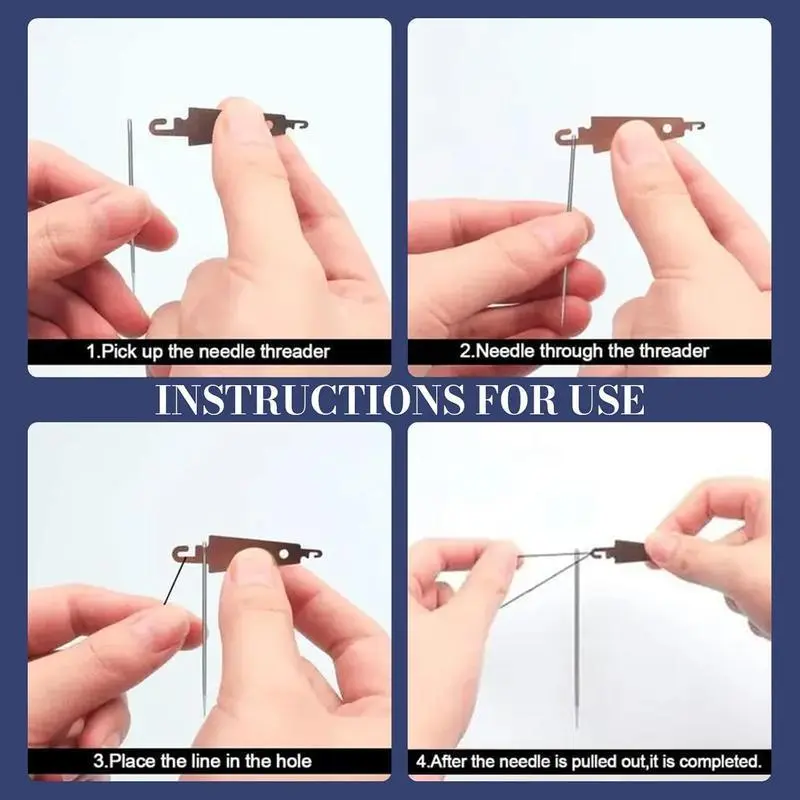 1.Pick up the needle threader

2.Needle through the threader

INSTRUCTIONS FOR USE

3.Place the line in the hole

4.After the needle is pulled out,it is completed.