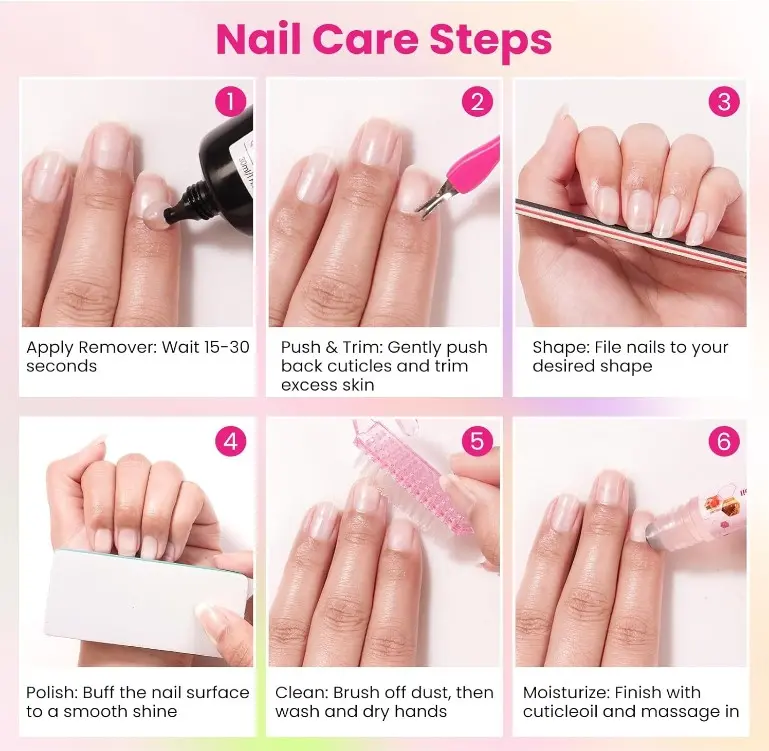 Nail Care Steps

1

Apply Remover: Wait 15-30 seconds

2

Push & Trim: Gently push back cuticles and trim excess skin

3

Shape: File nails to your desired shape

4

Polish: Buff the nail surface to a smooth shine

5

Clean: Brush off dust, then wash and dry hands

6

Moisturize: Finish with cuticleoil and massage in