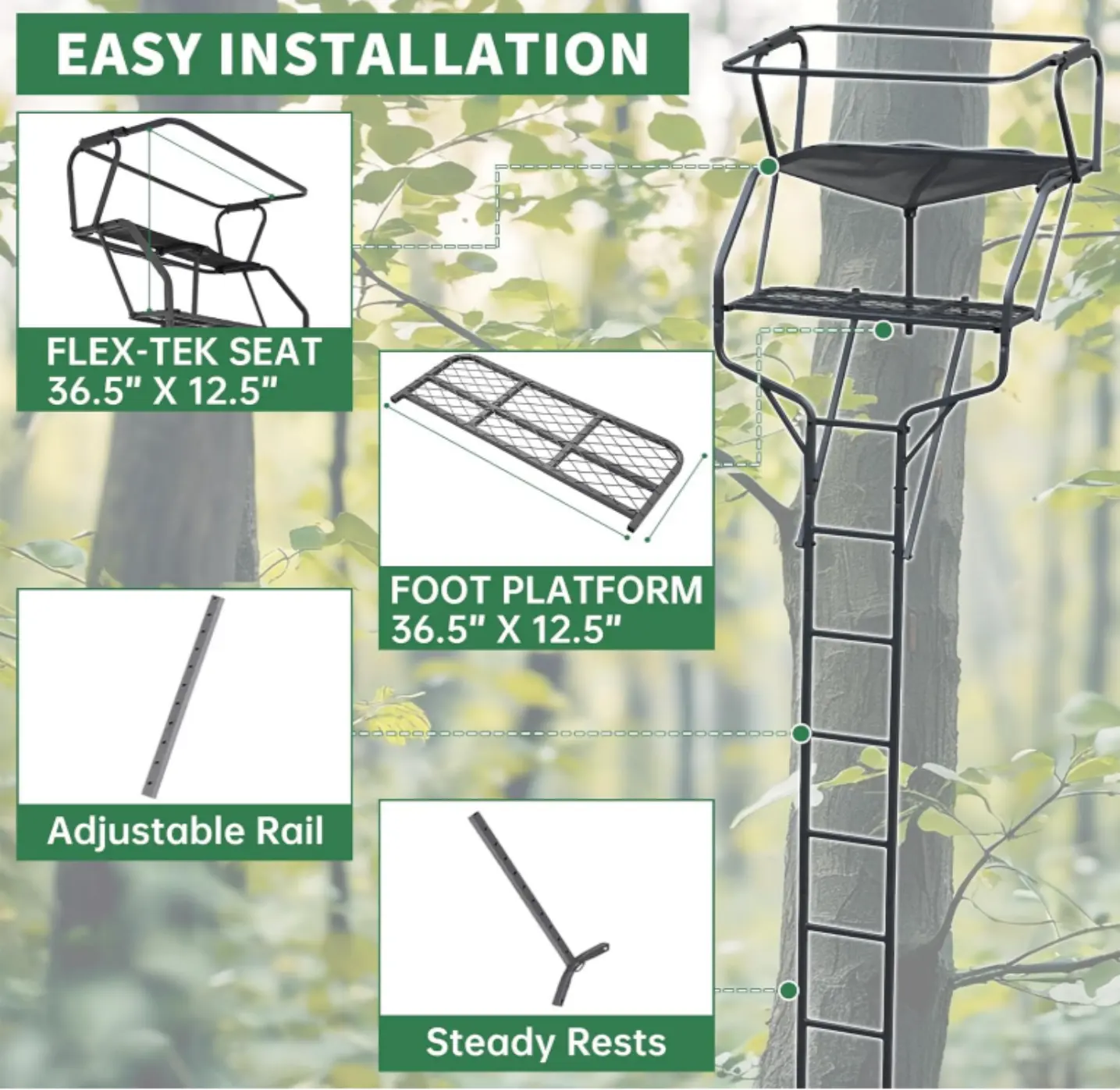 EASY INSTALLATION

FLEX-TEK SEAT
36.5" X 12.5"

FOOT PLATFORM
36.5" X 12.5"

Adjustable Rail

Steady Rests