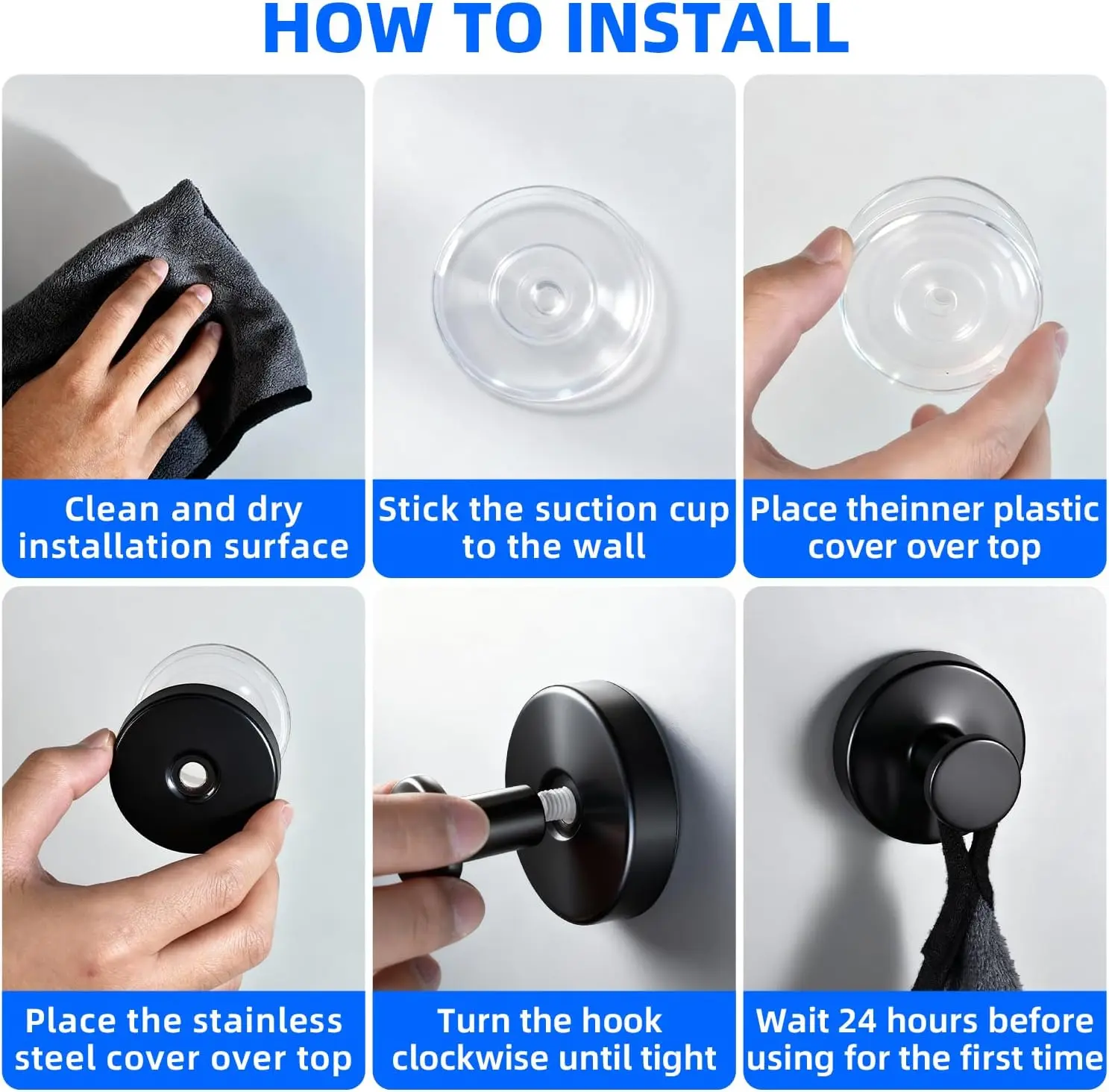 HOW TO INSTALL

Clean and dry installation surface

Stick the suction cup to the wall

Place theinner plastic cover over top

Place the stainless steel cover over top

Turn the hook clockwise until tight

Wait 24 hours before using for the first time