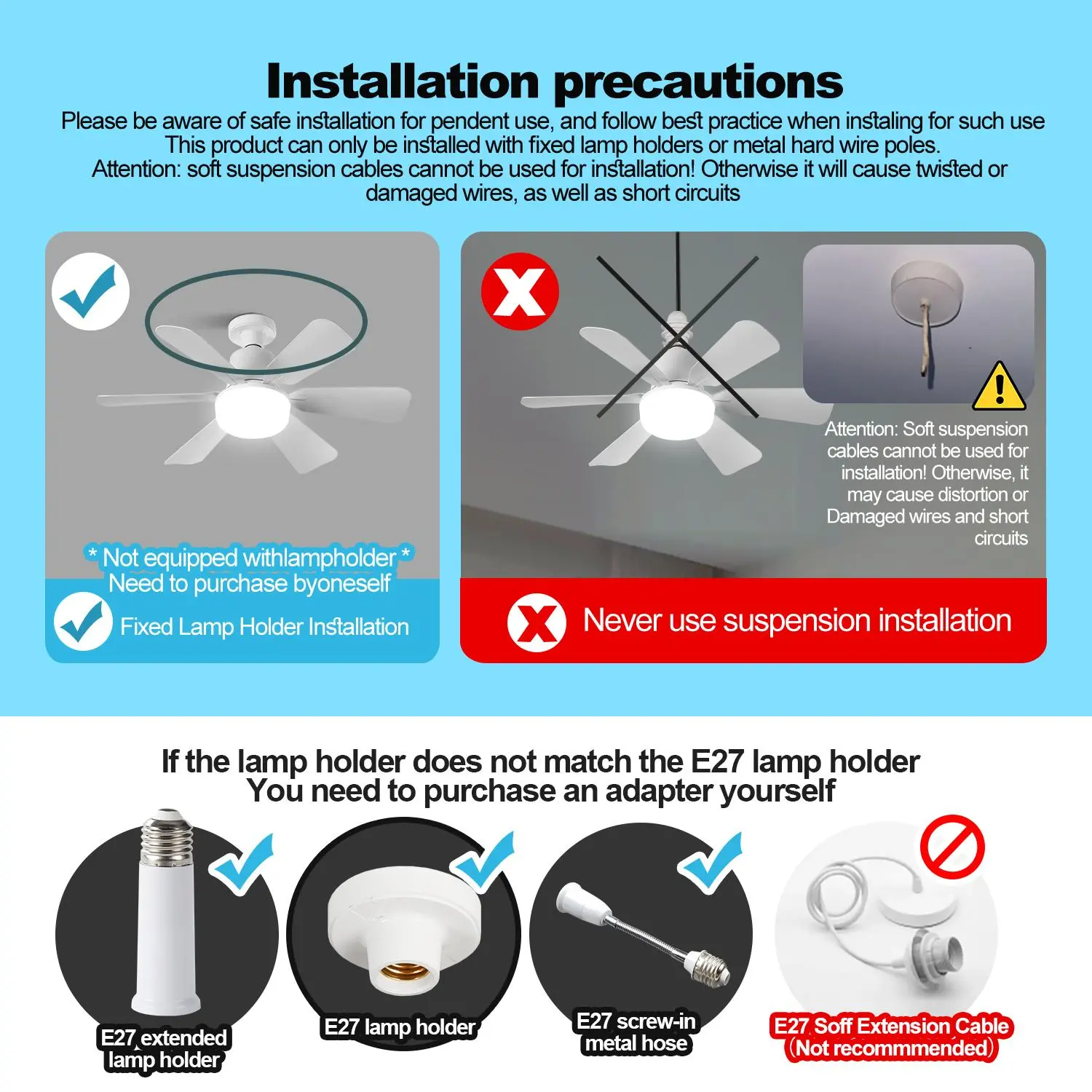 Installation precautions

Please be aware of safe installation for pendent use, and follow best practice when instaling for such use
This product can only be installed with fixed lamp holders or metal hard wire poles.
Attention: soft suspension cables cannot be used for installation! Otherwise it will cause twisted or damaged wires, as well as short circuits

* Not equipped withlampholder *
Need to purchase byoneself

Fixed Lamp Holder Installation

Attention: Soft suspension cables cannot be used for installation! Otherwise, it may cause distortion or Damaged wires and short circuits

Never use suspension installation

If the lamp holder does not match the E27 lamp holder
You need to purchase an adapter yourself

E27 extended lamp holder

E27 lamp holder

E27 screw-in metal hose

E27 Soff Extension Cable (Not recommmended)