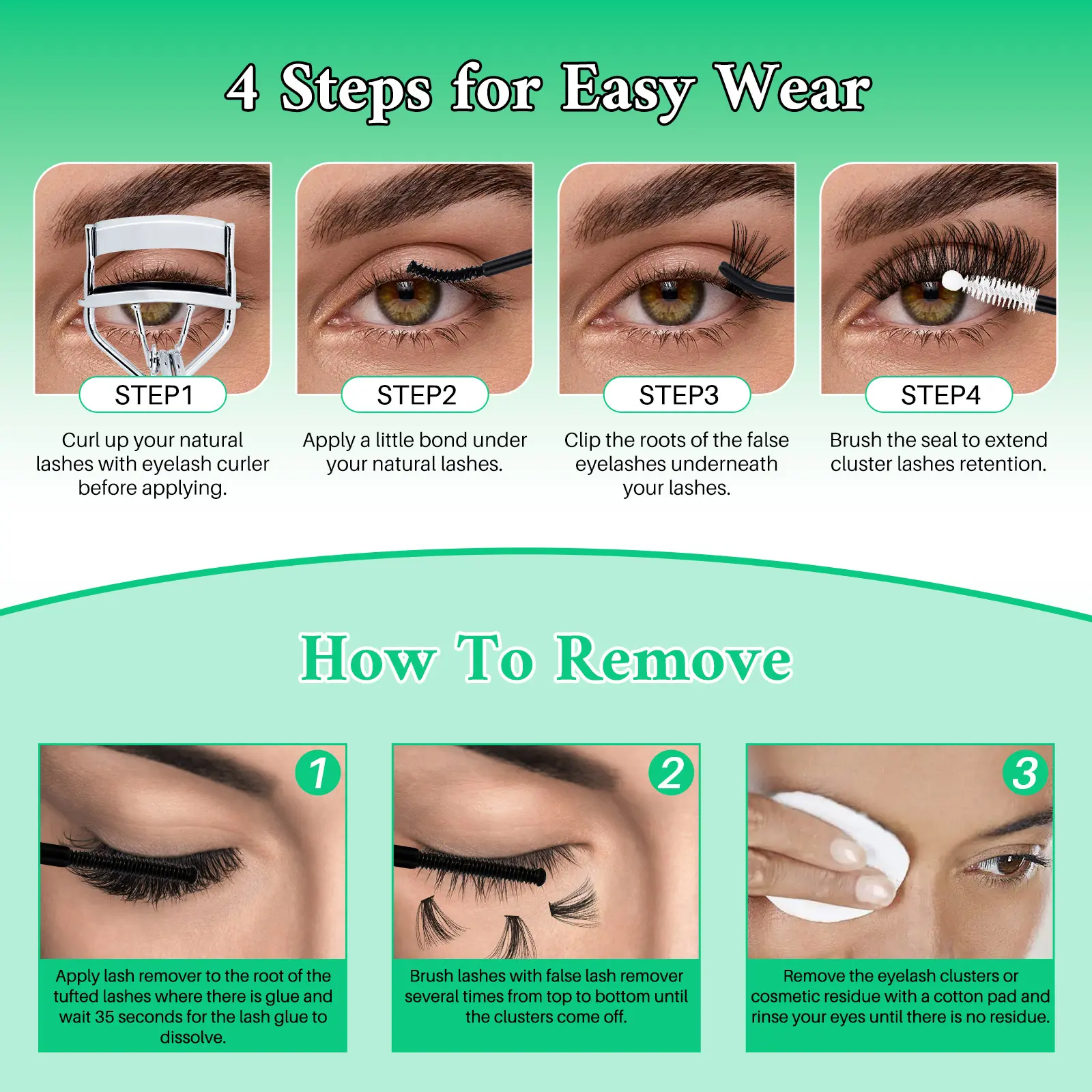 4 Steps for Easy Wear

STEP1

Curl up your natural lashes with eyelash curler before applying.

STEP2

Apply a little bond under your natural lashes.

STEP3

Clip the roots of the false eyelashes underneath your lashes.

STEP4

Brush the seal to extend cluster lashes retention.

How To Remove

1

Apply lash remover to the root of the tufted lashes where there is glue and wait 35 seconds for the lash glue to dissolve.

2

Brush lashes with false lash remover several times from top to bottom until the clusters come off.

3

Remove the eyelash clusters or cosmetic residue with a cotton pad and rinse your eyes until there is no residue.