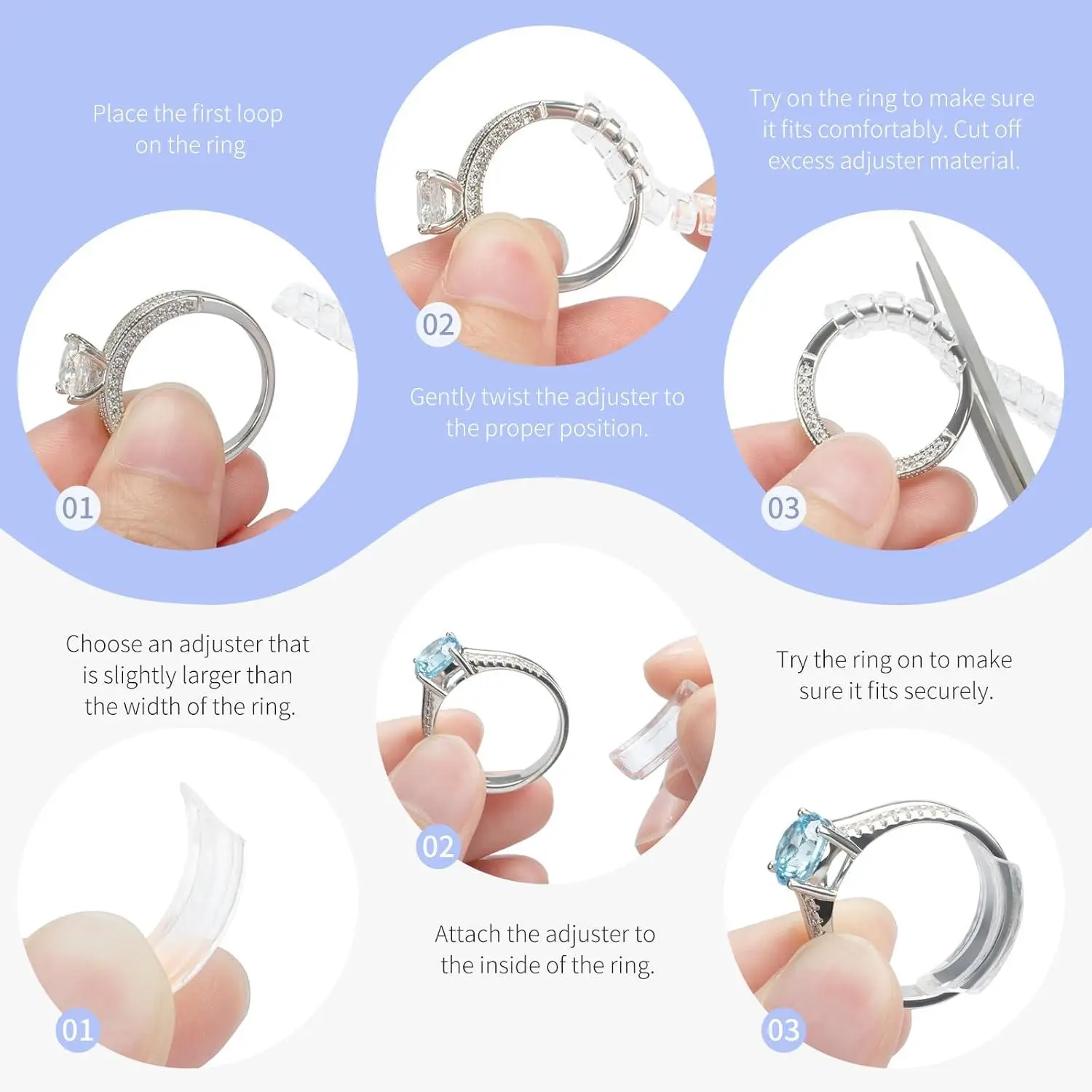 Place the first loop on the ring

01

02

Gently twist the adjuster to the proper position.

Try on the ring to make sure it fits comfortably. Cut off excess adjuster material.

03

Choose an adjuster that is slightly larger than the width of the ring.

01

02

Attach the adjuster to the inside of the ring.

Try the ring on to make sure it fits securely.

03