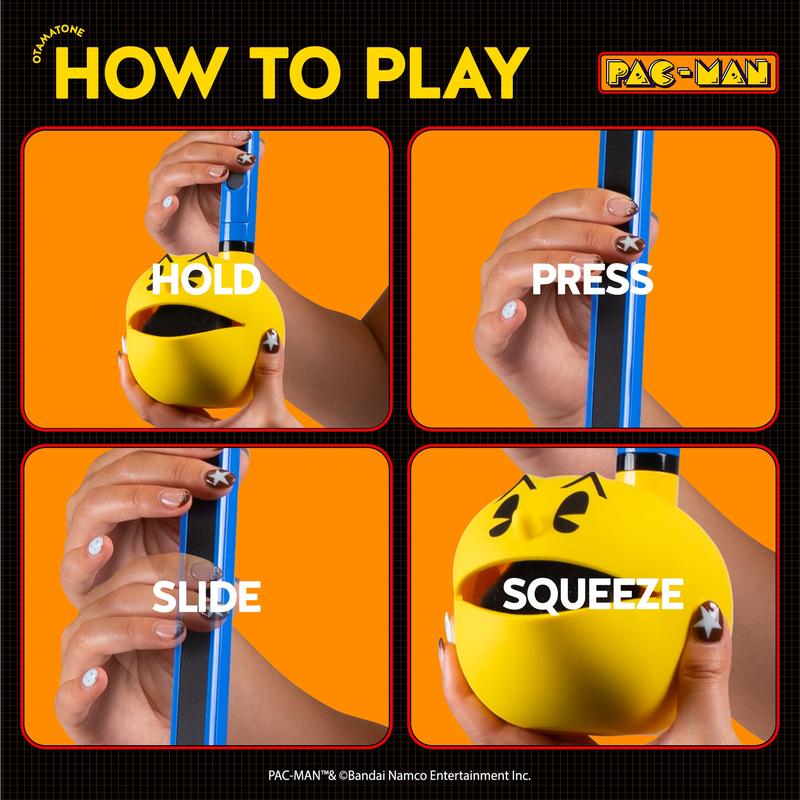 OTAMATONE
HOW TO PLAY

PAC-MAN

HOLD

PRESS

SLIDE

SQUEEZE

PAC-MAN™& ©Bandai Namco Entertainment Inc.