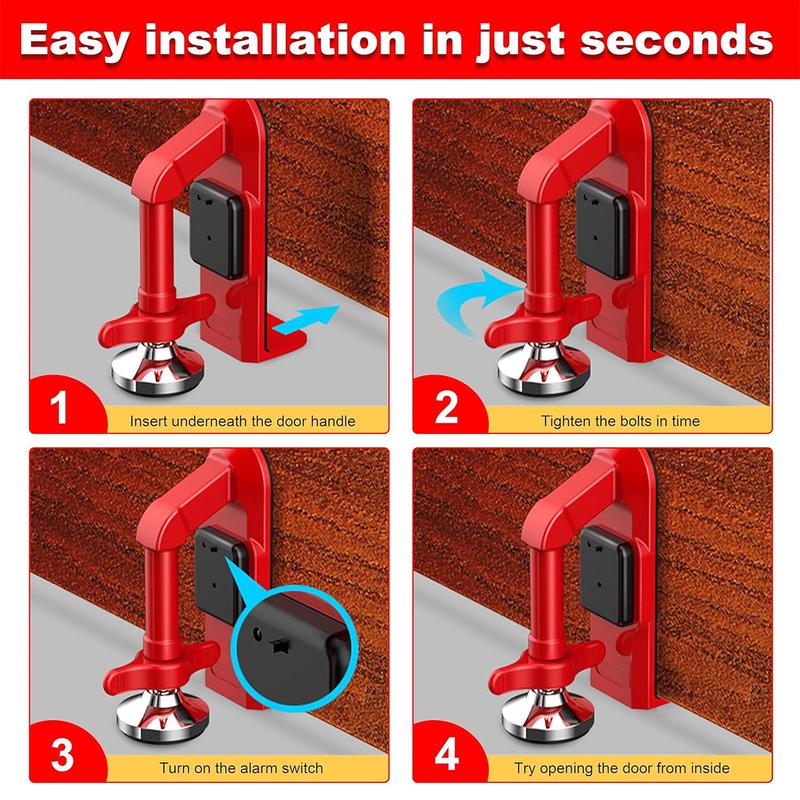 Easy installation in just seconds

1
Insert underneath the door handle

2
Tighten the bolts in time

3
Turn on the alarm switch

4
Try opening the door from inside