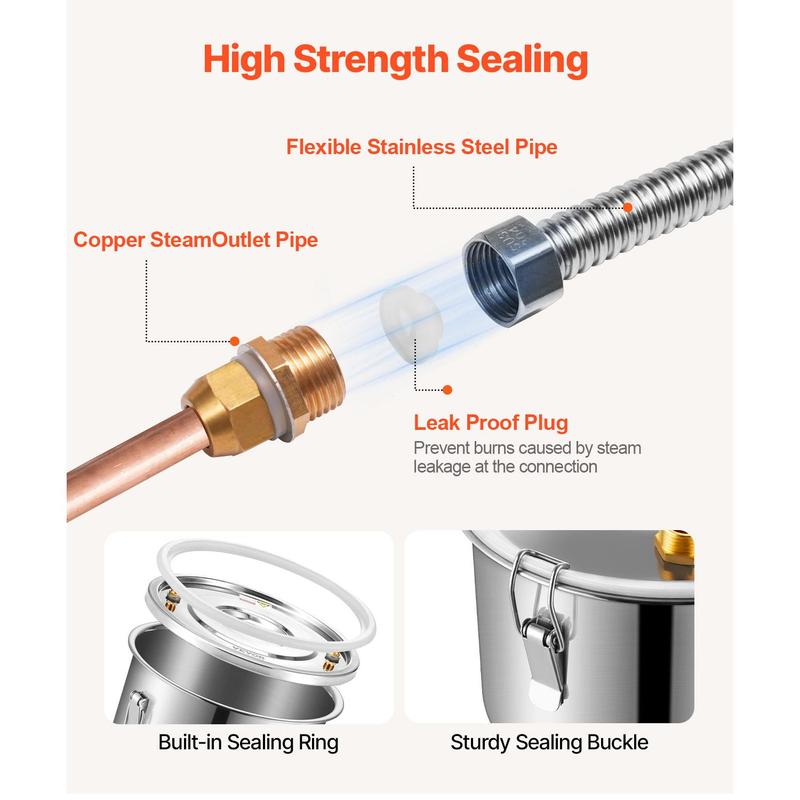 High Strength Sealing

Flexible Stainless Steel Pipe

Copper SteamOutlet Pipe

Leak Proof Plug

Prevent burns caused by steam leakage at the connection

Built-in Sealing Ring

Sturdy Sealing Buckle