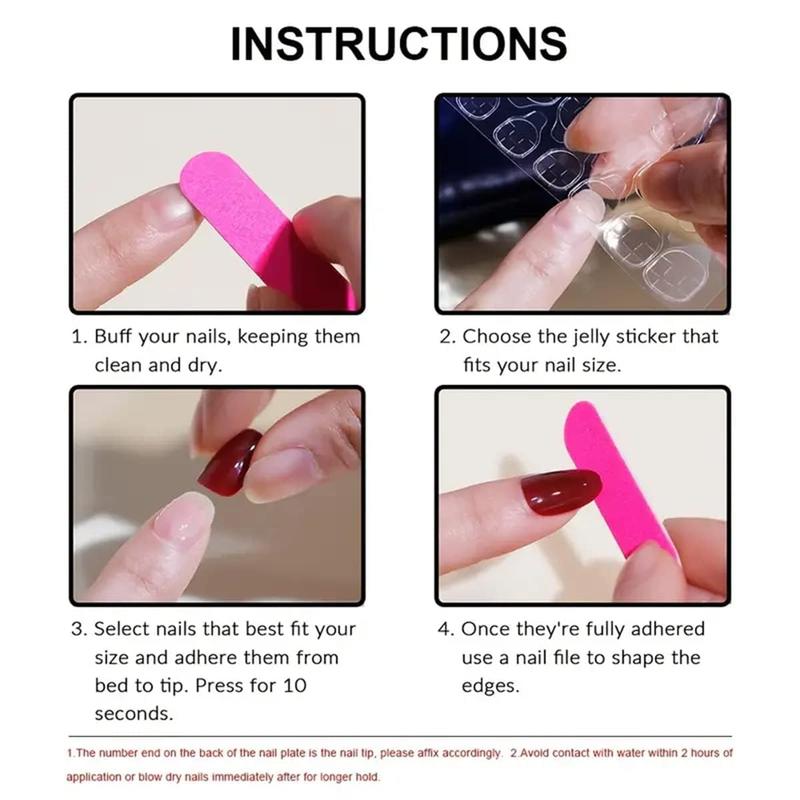 INSTRUCTIONS

1. Buff your nails, keeping them clean and dry.

2. Choose the jelly sticker that fits your nail size.

3. Select nails that best fit your size and adhere them from bed to tip. Press for 10 seconds.

4. Once they're fully adhered use a nail file to shape the edges.

1.The number end on the back of the nail plate is the nail tip, please affix accordingly. 2.Avoid contact with water within 2 hours of application or blow dry nails immediately after for longer hold.