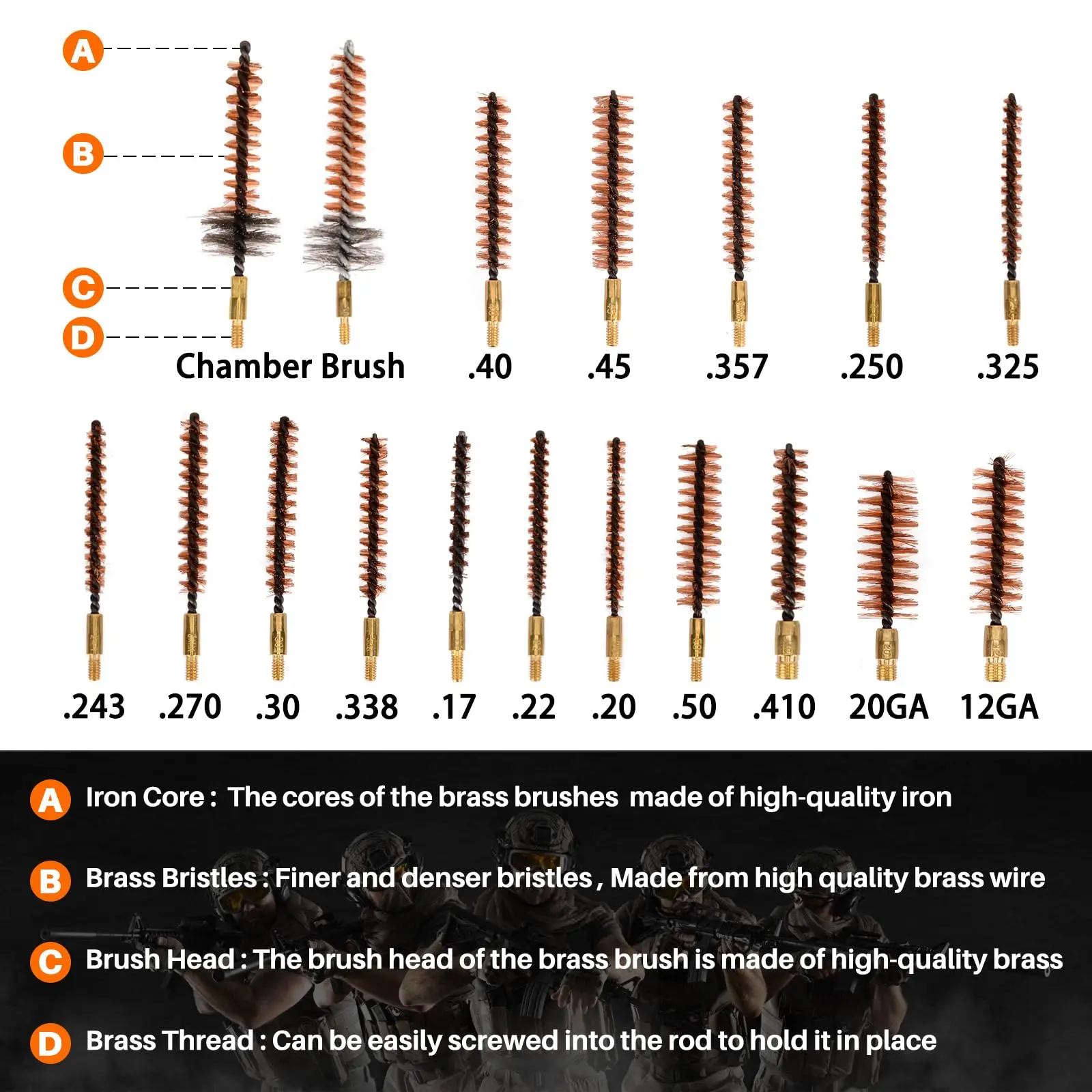 A

B

C

D

Chamber Brush .40 .45 .357 .250 .325

.243 .270 .30 .338 .17 .22 .20 .50 .410 20GA 12GA

A Iron Core : The cores of the brass brushes made of high-quality iron

B Brass Bristles : Finer and denser bristles , Made from high quality brass wire

C Brush Head : The brush head of the brass brush is made of high-quality brass

D Brass Thread : Can be easily screwed into the rod to hold it in place