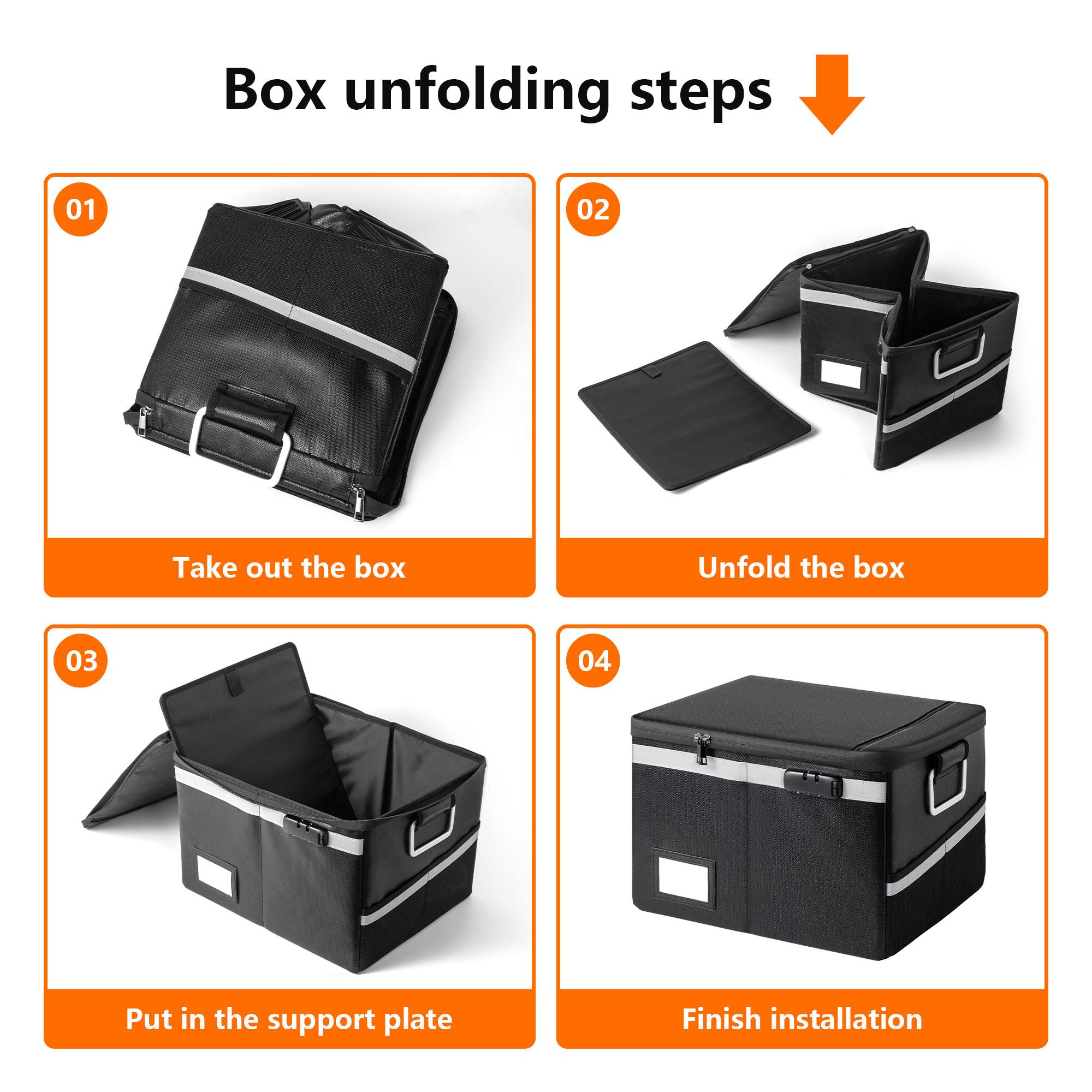 Box unfolding steps

01

Take out the box

02

Unfold the box

03

Put in the support plate

04

Finish installation