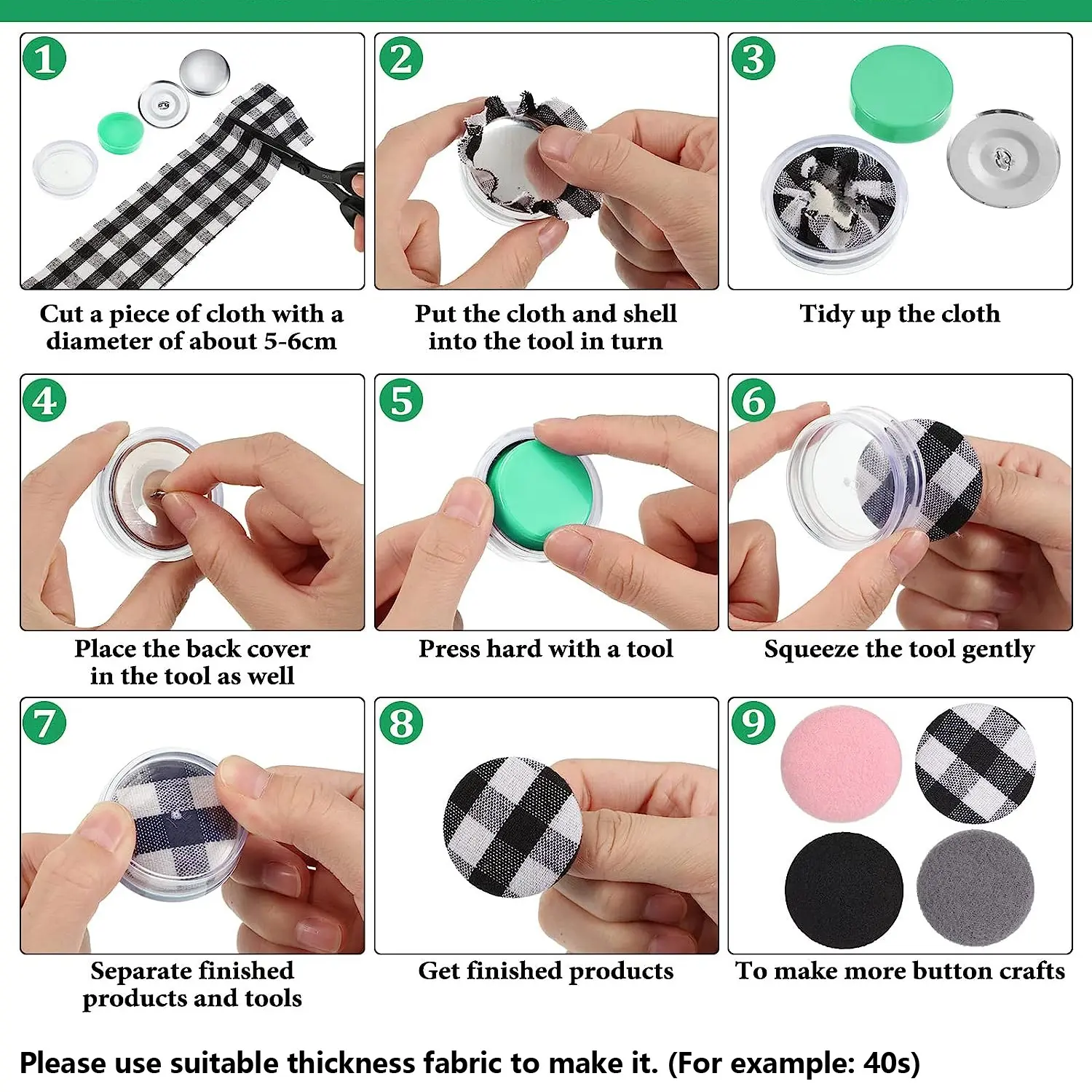 1

Cut a piece of cloth with a diameter of about 5-6cm

2

Put the cloth and shell into the tool in turn

3

Tidy up the cloth

4

Place the back cover in the tool as well

5

Press hard with a tool

6

Squeeze the tool gently

7

Separate finished products and tools

8

Get finished products

9

To make more button crafts

Please use suitable thickness fabric to make it. (For example: 40s)