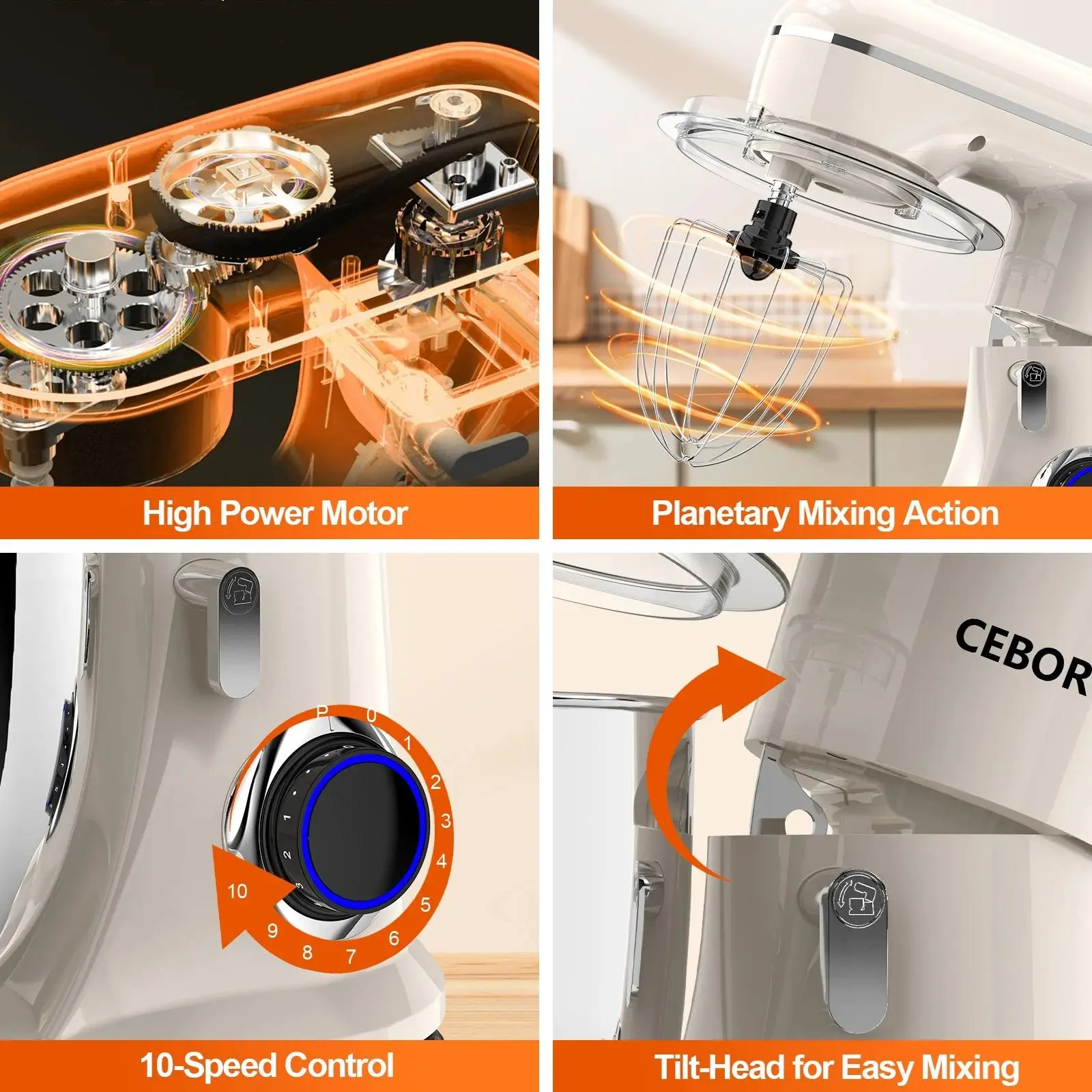 High Power Motor

Planetary Mixing Action

P 0 1 2 3 4 5 6 7 8 9 10

10-Speed Control

CEBOR

Tilt-Head for Easy Mixing