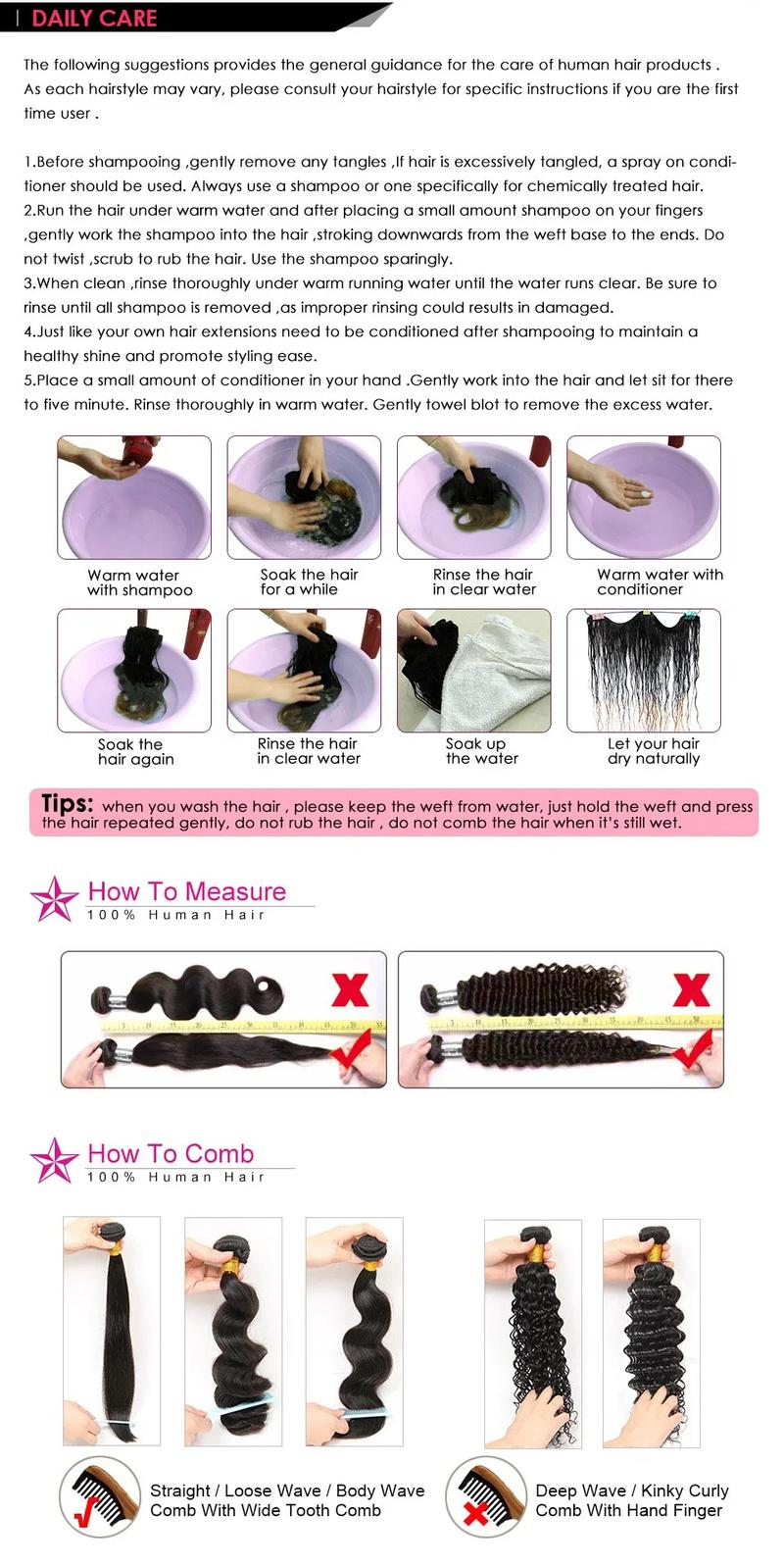 DAILY CARE

The following suggestions provides the general guidance for the care of human hair products . As each hairstyle may vary, please consult your hairstyle for specific instructions if you are the first time user .

1.Before shampooing ,gently remove any tangles ,If hair is excessively tangled, a spray on conditioner should be used. Always use a shampoo or one specifically for chemically treated hair.
2.Run the hair under warm water and after placing a small amount shampoo on your fingers ,gently work the shampoo into the hair ,stroking downwards from the weft base to the ends. Do not twist ,scrub to rub the hair. Use the shampoo sparingly.
3.When clean ,rinse thoroughly under warm running water until the water runs clear. Be sure to rinse until all shampoo is removed ,as improper rinsing could results in damaged.
4.Just like your own hair extensions need to be conditioned after shampooing to maintain a healthy shine and promote styling ease.
5.Place a small amount of conditioner in your hand .Gently work into the hair and let sit for there to five minute. Rinse thoroughly in warm water. Gently towel blot to remove the excess water.

Warm water with shampoo

Soak the hair for a while

Rinse the hair in clear water

Warm water with conditioner

Soak the hair again

Rinse the hair in clear water

Soak up the water

Let your hair dry naturally

Tips: when you wash the hair , please keep the weft from water, just hold the weft and press the hair repeated gently, do not rub the hair , do not comb the hair when it's still wet.

How To Measure
100% Human Hair

How To Comb
100% Human Hair

Straight / Loose Wave / Body Wave
Comb With Wide Tooth Comb

Deep Wave / Kinky Curly
Comb With Hand Finger