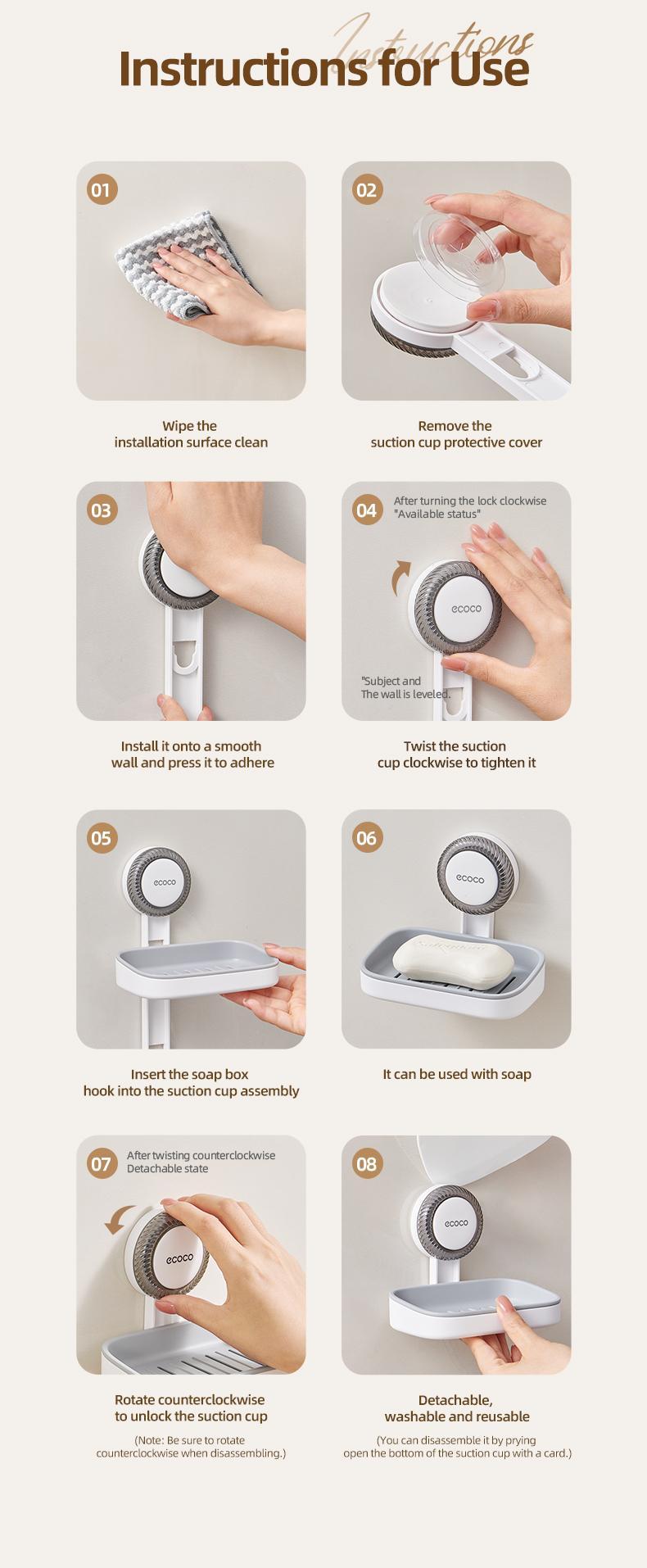 Instructions
Instructions for Use

01

Wipe the installation surface clean

02

Remove the suction cup protective cover

03

Install it onto a smooth wall and press it to adhere

04
After turning the lock clockwise "Available status"

ecoco

"Subject and The wall is leveled.

Twist the suction cup clockwise to tighten it

05

ecoco

Insert the soap box hook into the suction cup assembly

06

ecoco

It can be used with soap

07
After twisting counterclockwise Detachable state

ecoco

Rotate counterclockwise to unlock the suction cup

(Note: Be sure to rotate counterclockwise when disassembling.)

08

ecoco

Detachable, washable and reusable

(You can disassemble it by prying open the bottom of the suction cup with a card.)